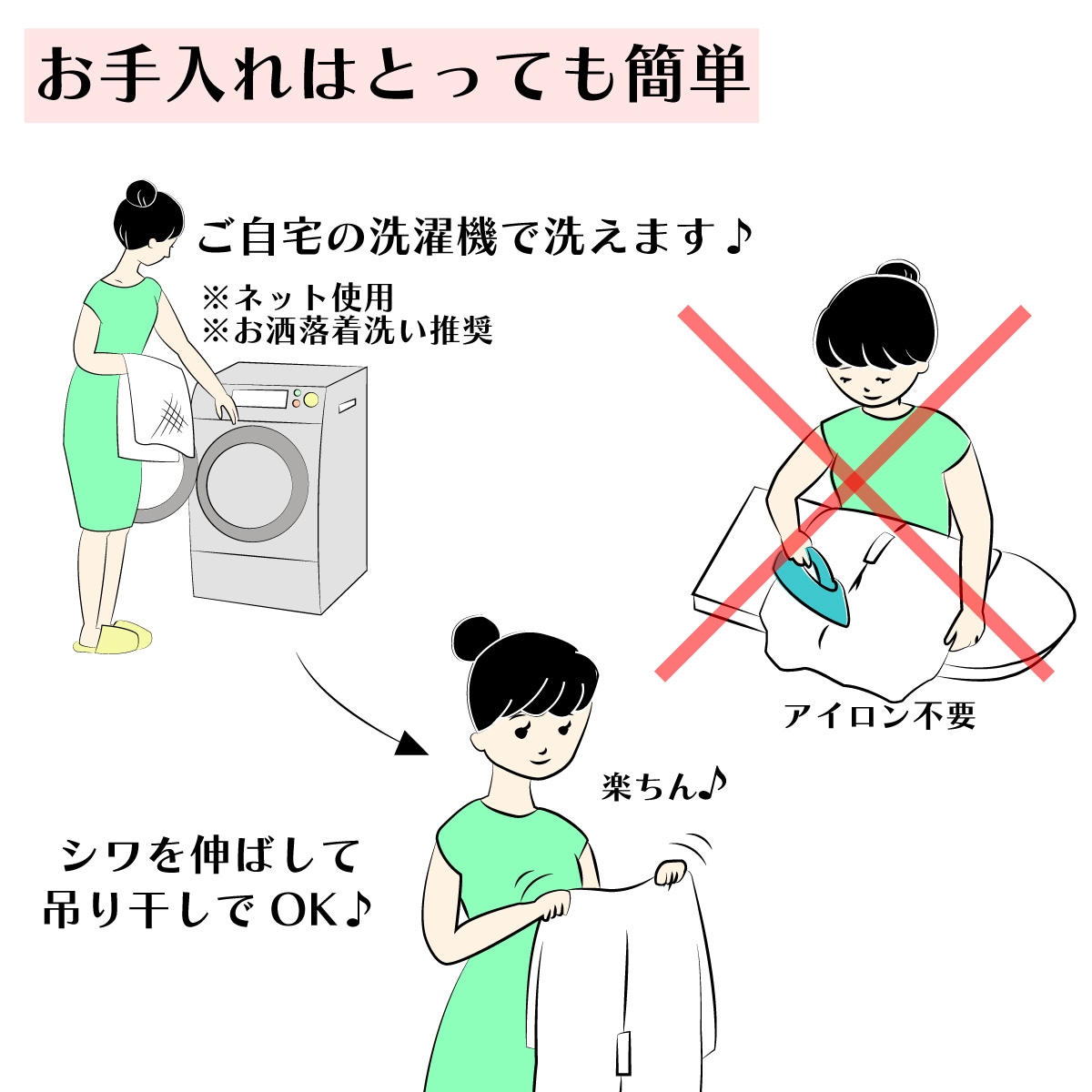 お手入れはとっても簡単

ご自宅の洗濯機で洗えます♪

※ネット使用
※お洒落着洗い推奨

アイロン不要

楽ちん♪

シワを伸ばして
吊り干しでOK♪