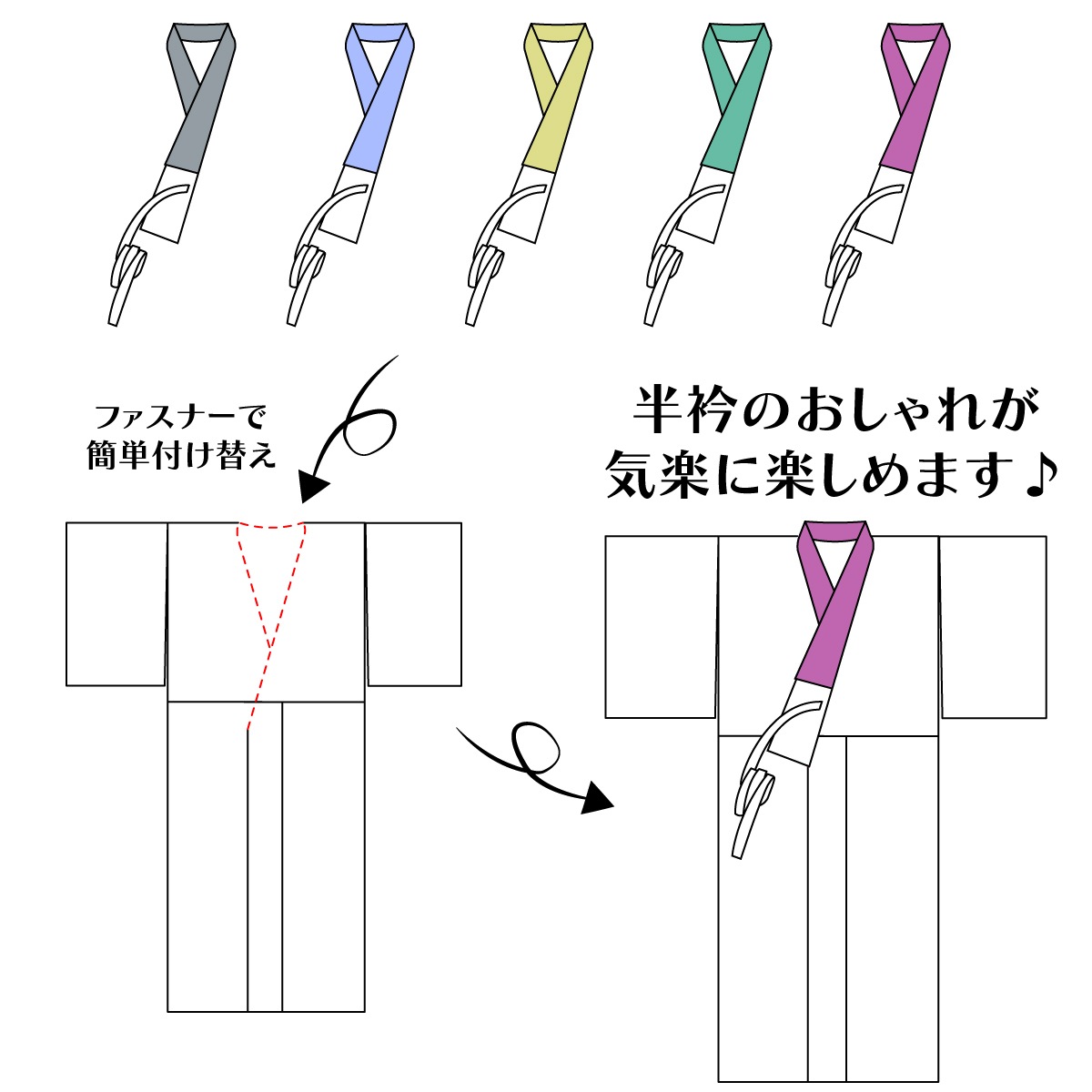 ファスナーで
簡単付け替え

半衿のおしゃれが
気楽に楽しめます♪