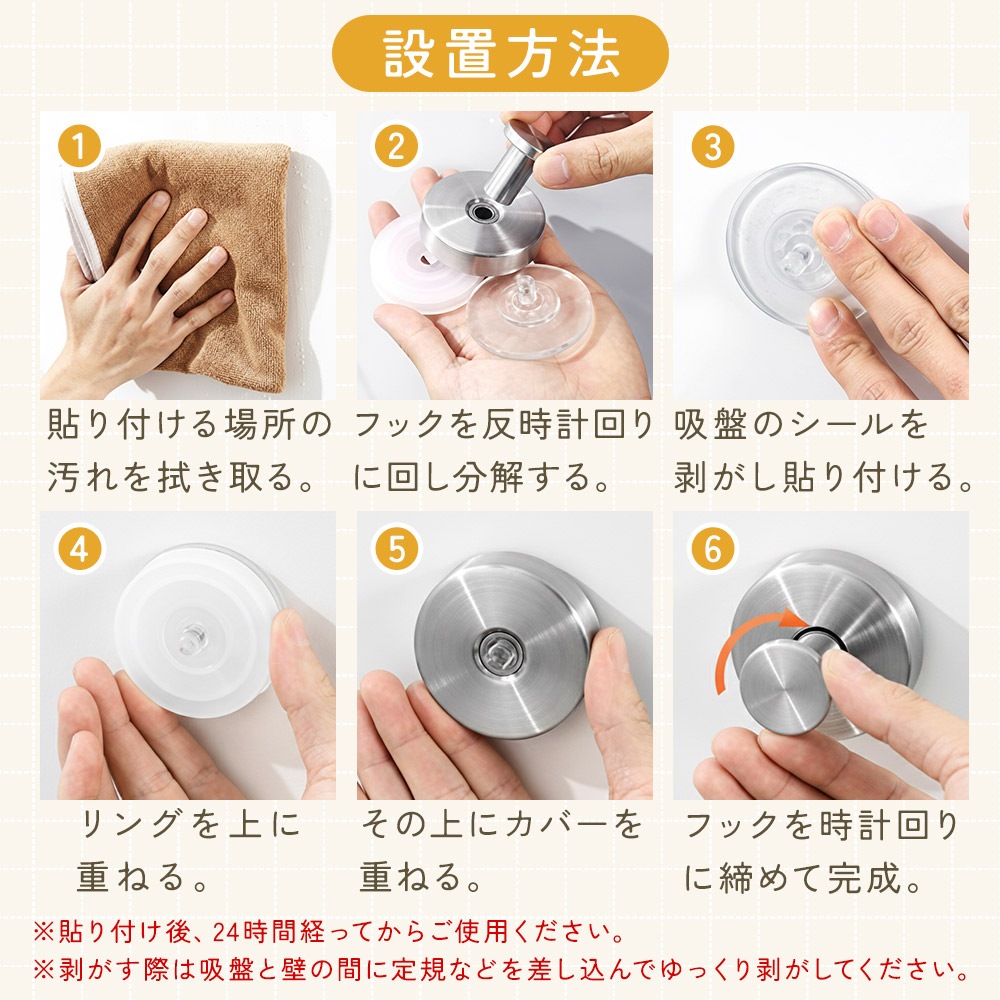 設置方法

1
貼り付ける場所の汚れを拭き取る。

2
フックを反時計回りに回し分解する。

3
吸盤のシールを剥がし貼り付ける。

4
リングを上に重ねる。

5
その上にカバーを重ねる。

6
フックを時計回りに締めて完成。

※貼り付け後、24時間経ってからご使用ください。
※剥がす際は吸盤と壁の間に定規などを差し込んでゆっくり剥がしてください。