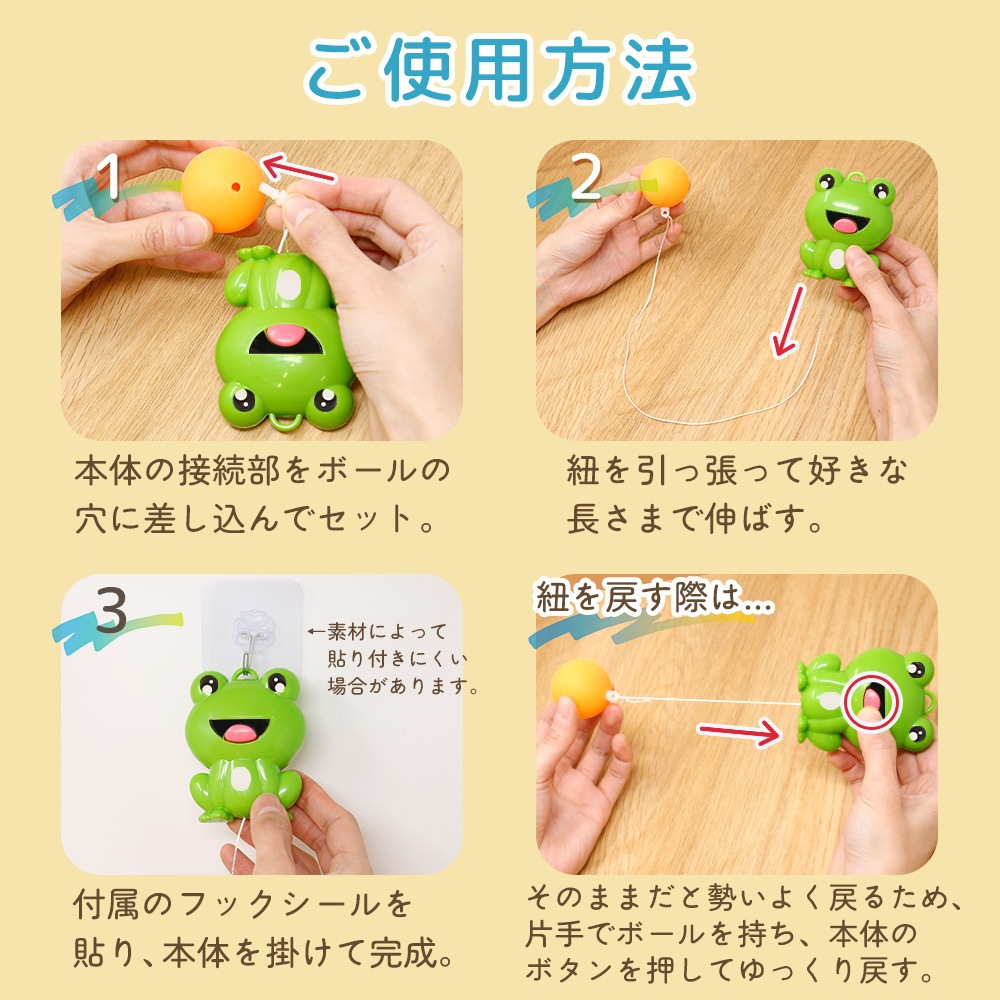 ご使用方法

1

本体の接続部をボールの穴に差し込んでセット。

2

紐を引っ張って好きな長さまで伸ばす。

3

←素材によって貼り付きにくい場合があります。

付属のフックシールを貼り、本体を掛けて完成。

紐を戻す際は…

そのままだと勢いよく戻るため、片手でボールを持ち、本体のボタンを押してゆっくり戻す。