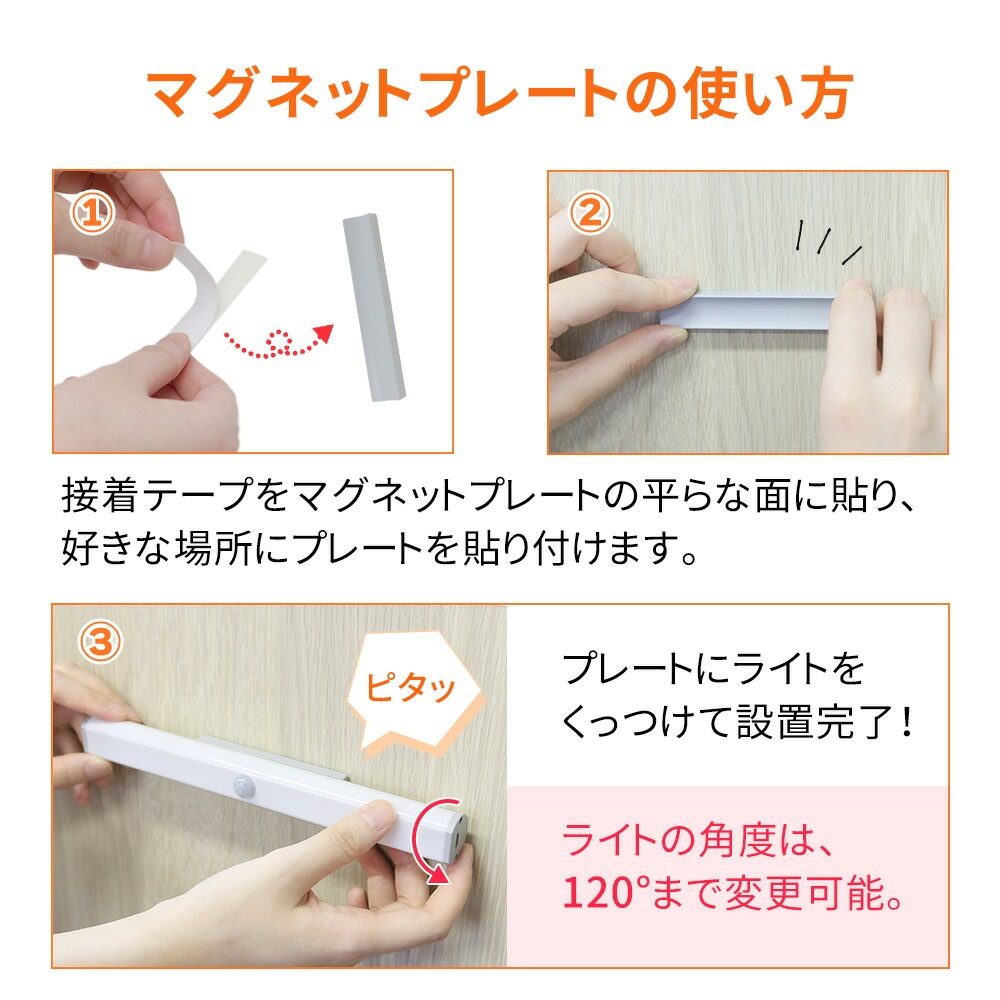 マグネットプレートの使い方

①

②

接着テープをマグネットプレートの平らな面に貼り、好きな場所にプレートを貼り付けます。

③

ピタッ

プレートにライトをくっつけて設置完了！

ライトの角度は、120°まで変更可能。