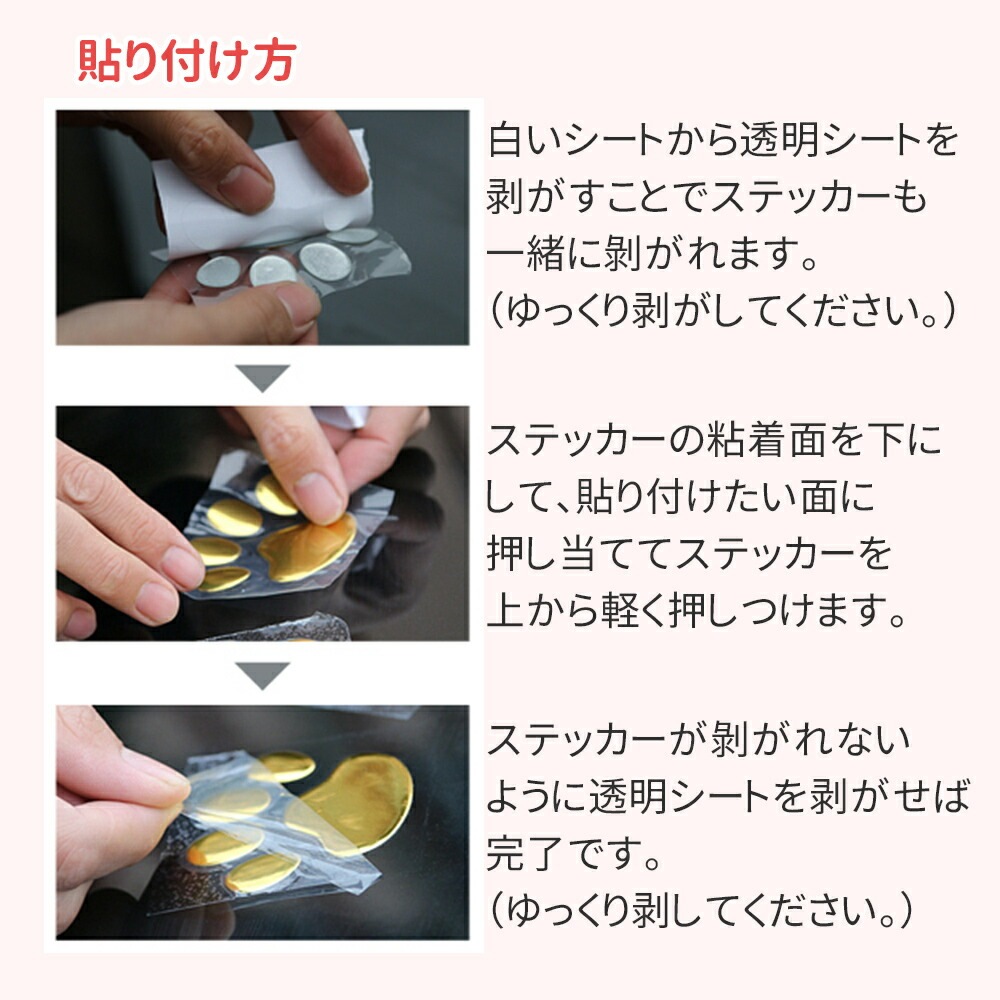 貼り付け方

白いシートから透明シートを剥がすことでステッカーも一緒に剥がれます。
（ゆっくり剥がしてください。）

ステッカーの粘着面を下にして、貼り付けたい面に押し当ててステッカーを上から軽く押しつけます。

ステッカーが剥がれないように透明シートを剥がせば完了です。
（ゆっくり剥してください。）