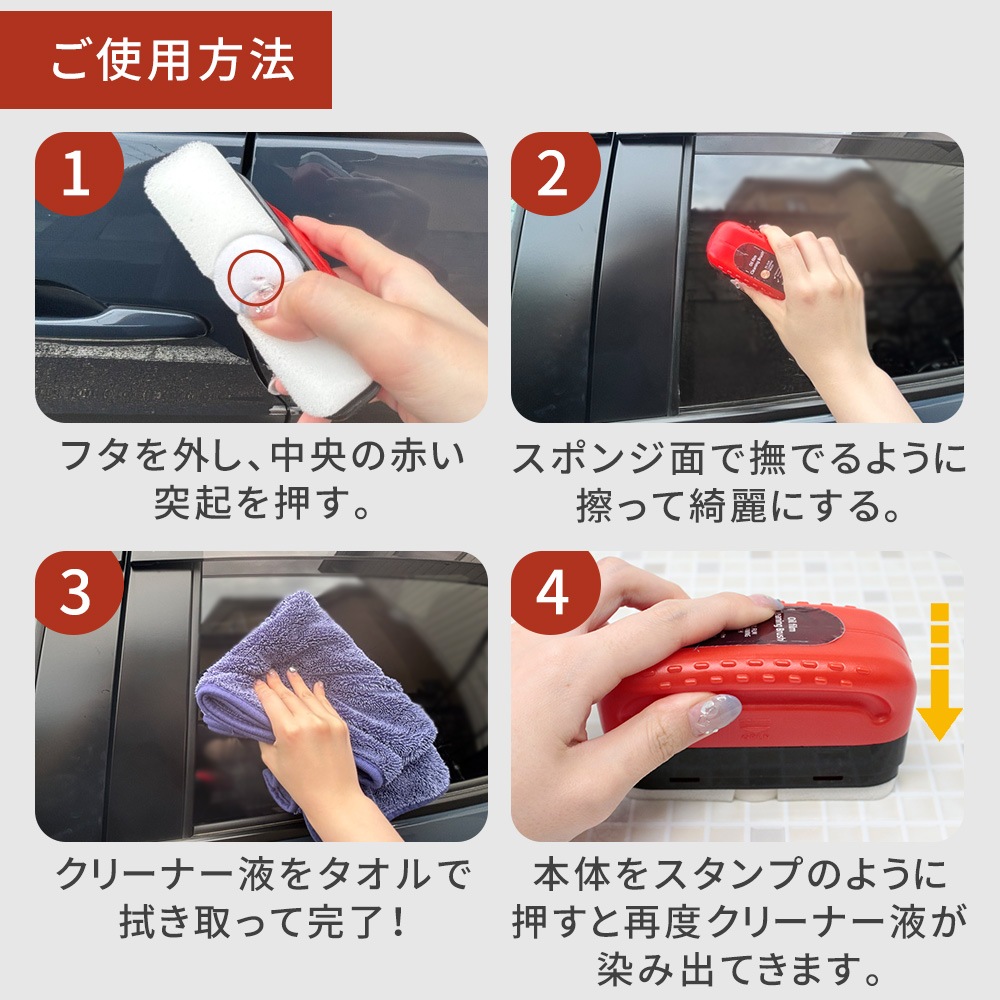 ご使用方法

1

フタを外し、中央の赤い突起を押す。

2

スポンジ面で撫でるように擦って綺麗にする。

3

クリーナー液をタオルで拭き取って完了！

4

本体をスタンプのように押すと再度クリーナー液が染み出てきます。