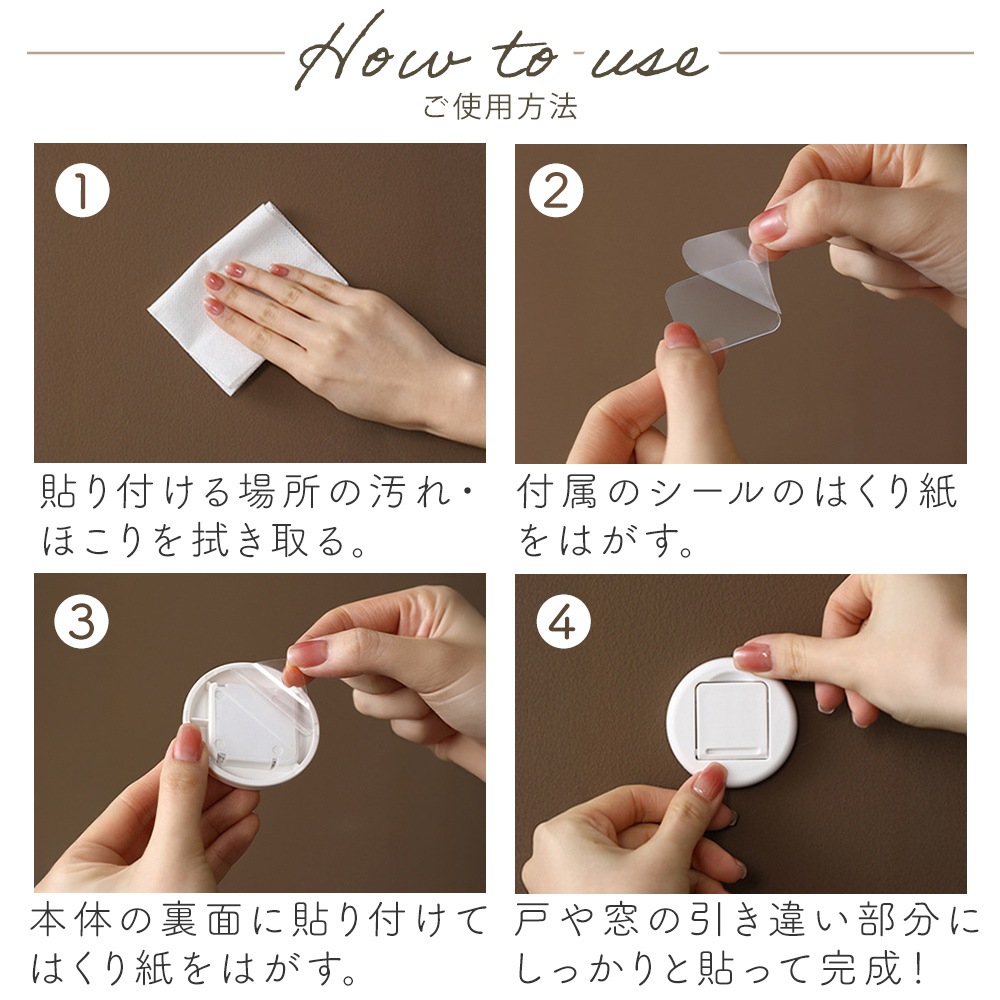 How to use
ご使用方法

1
貼り付ける場所の汚れ・ほこりを拭き取る。

2
付属のシールのはくり紙をはがす。

3
本体の裏面に貼り付けてはくり紙をはがす。

4
戸や窓の引き違い部分にしっかりと貼って完成！