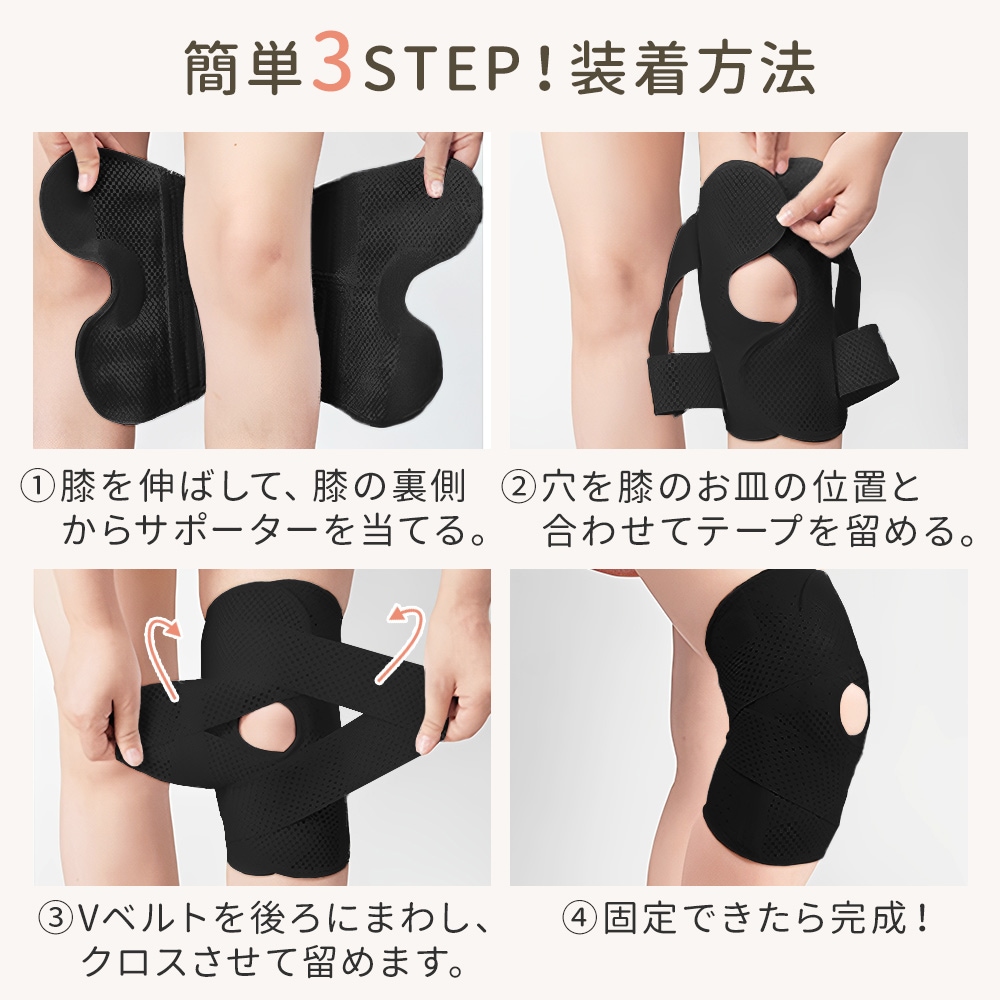 簡単3STEP！装着方法

①膝を伸ばして、膝の裏側からサポーターを当てる。

②穴を膝のお皿の位置と合わせてテープを留める。

③Vベルトを後ろにまわし、クロスさせて留めます。

④固定できたら完成！