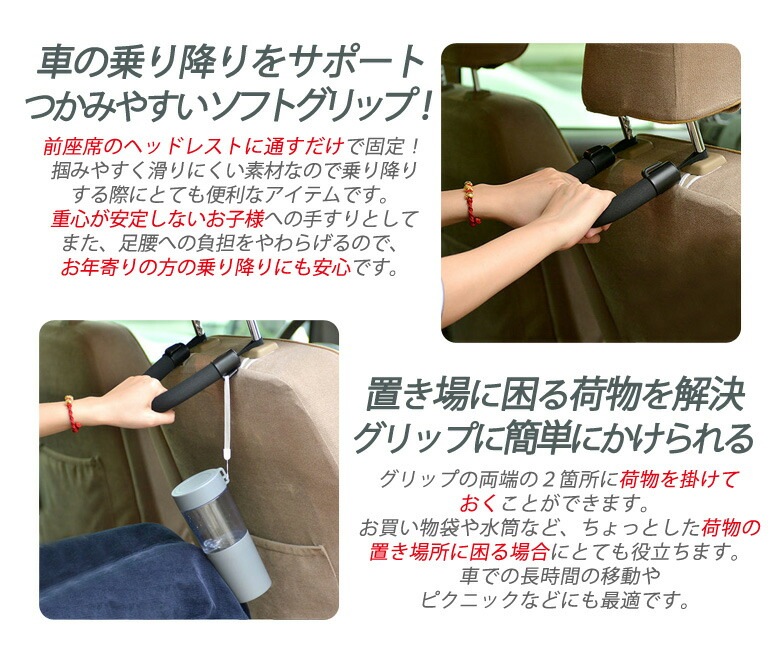 車の乗り降りをサポート
つかみやすいソフトグリップ！

前座席のヘッドレストに通すだけで固定！
掴みやすく滑りにくい素材なので乗り降りする際にとても便利なアイテムです。
重心が安定しないお子様への手すりとして
また、足腰への負担をやわらげるので、
お年寄りの方の乗り降りにも安心です。

置き場に困る荷物を解決
グリップに簡単にかけられる

グリップの両端の２箇所に荷物を掛けておくことができます。
お買い物袋や水筒など、ちょっとした荷物の置き場所に困る場合にとても役立ちます。
車での長時間の移動や
ピクニックなどにも最適です。