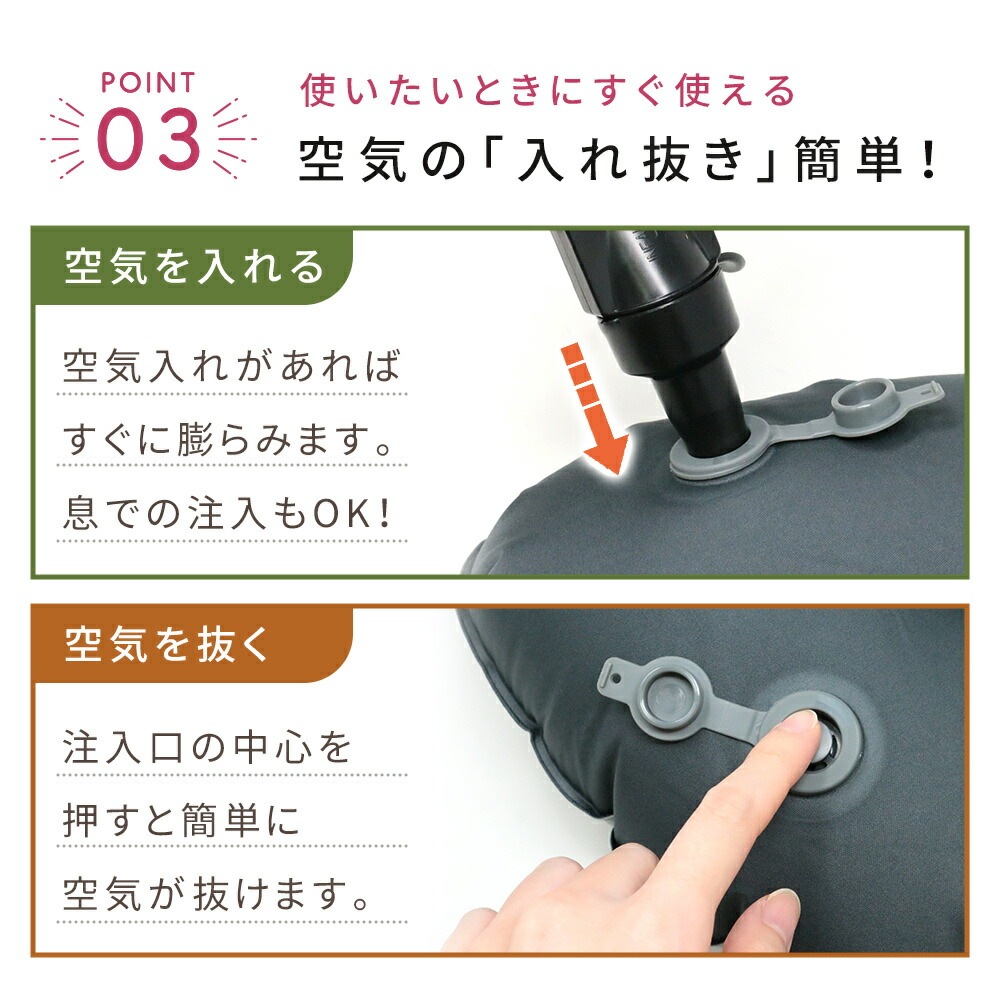 POINT
03

使いたいときにすぐ使える
空気の「入れ抜き」簡単!

空気を入れる

空気入れがあれば
すぐに膨らみます。
息での注入もOK!

空気を抜く

注入口の中心を
押すと簡単に
空気が抜けます。