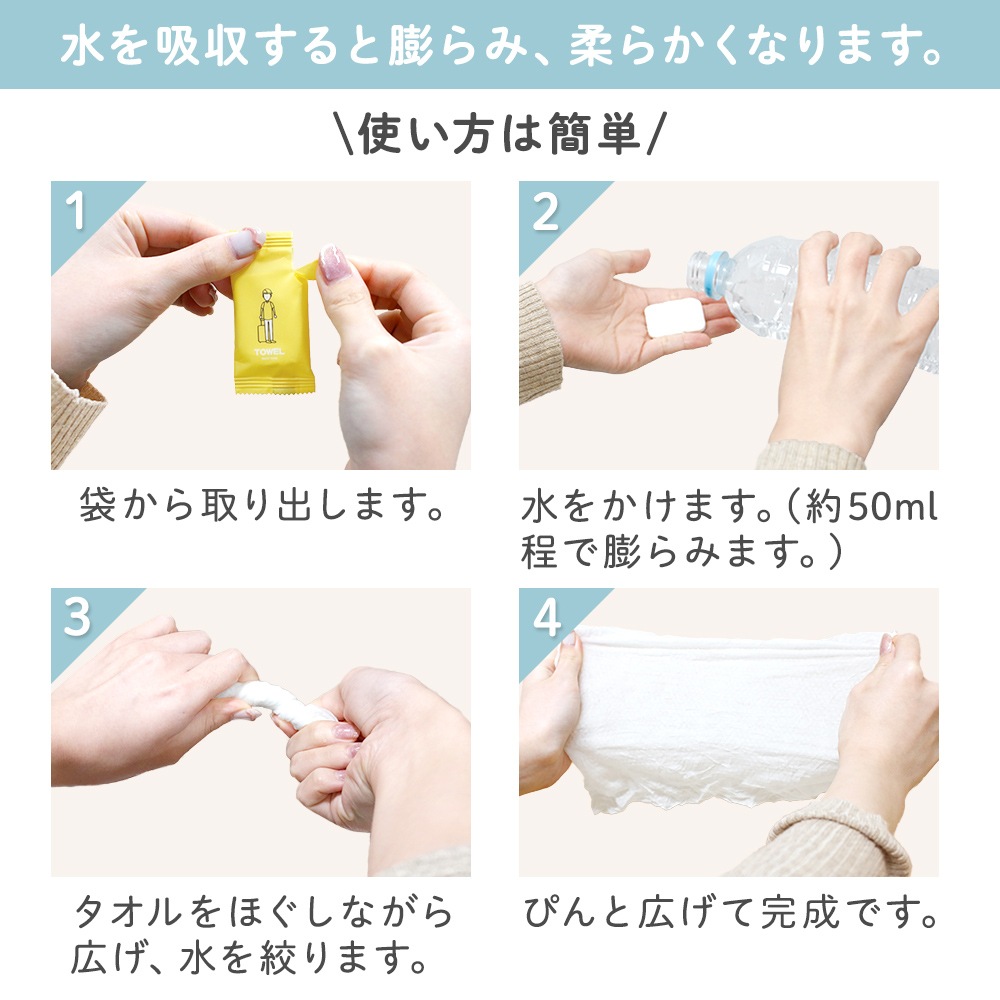 水を吸収すると膨らみ、柔らかくなります。

\使い方は簡単/

1

TOWEL

袋から取り出します。

2

水をかけます。（約50ml程で膨らみます。）

3

タオルをほぐしながら広げ、水を絞ります。

4

ぴんと広げて完成です。