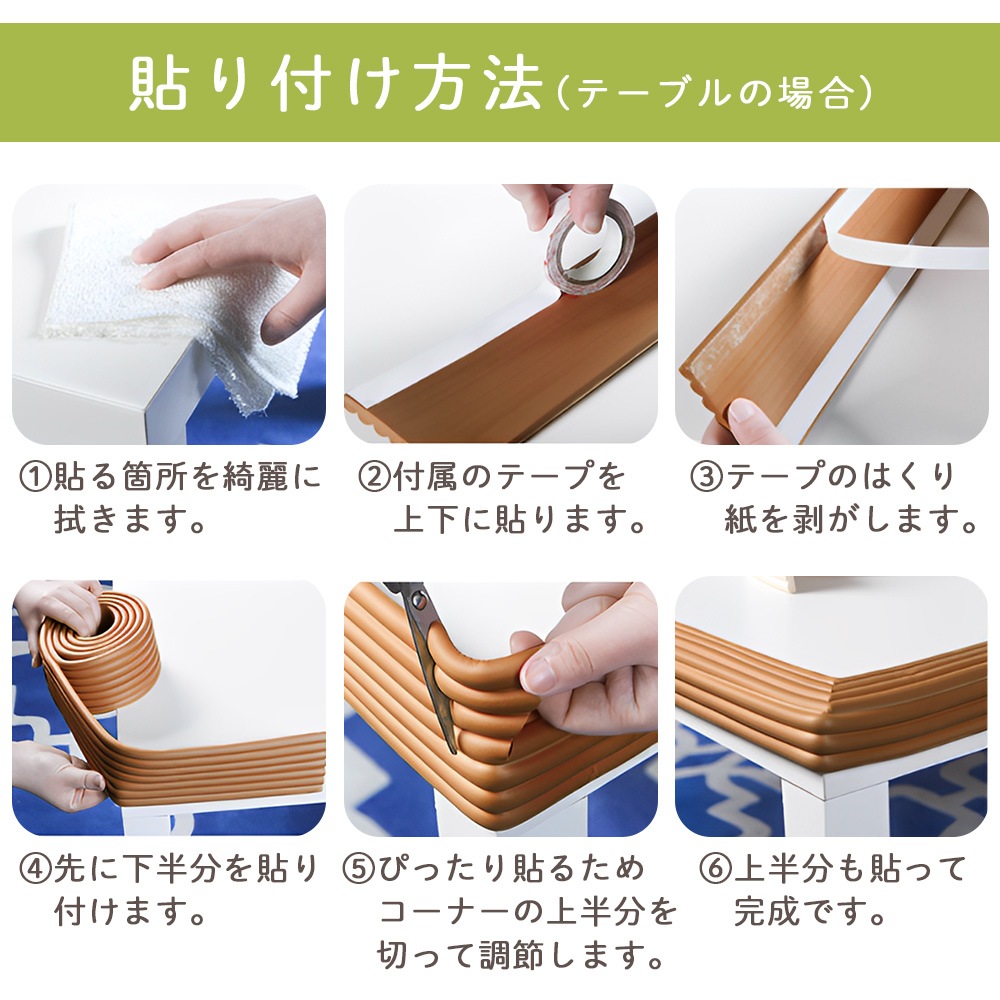 貼り付け方法（テーブルの場合）

①貼る箇所を綺麗に拭きます。

②付属のテープを上下に貼ります。

③テープのはくり紙を剥がします。

④先に下半分を貼り付けます。

⑤ぴったり貼るためコーナーの上半分を切って調節します。

⑥上半分も貼って完成です。