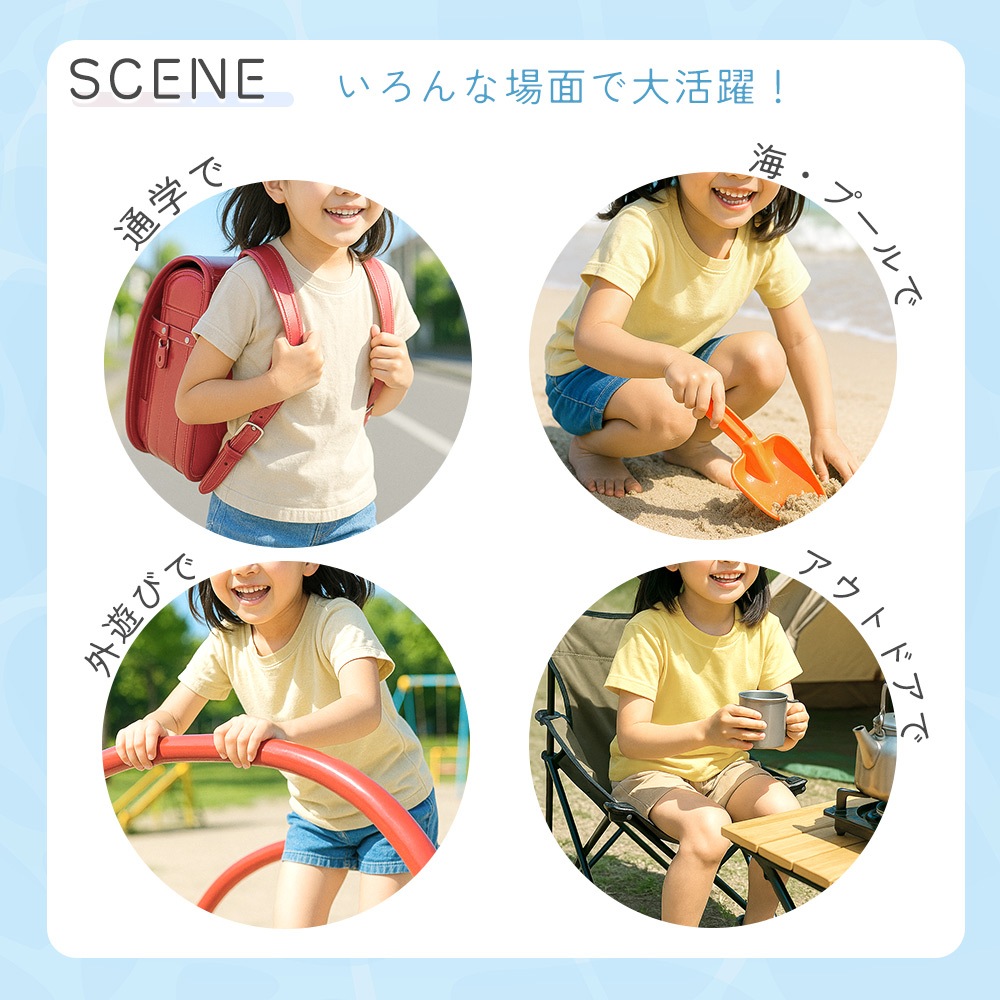 SCENE いろんな場面で大活躍！

通学で

海・プールで

外遊びで

アウトドアで