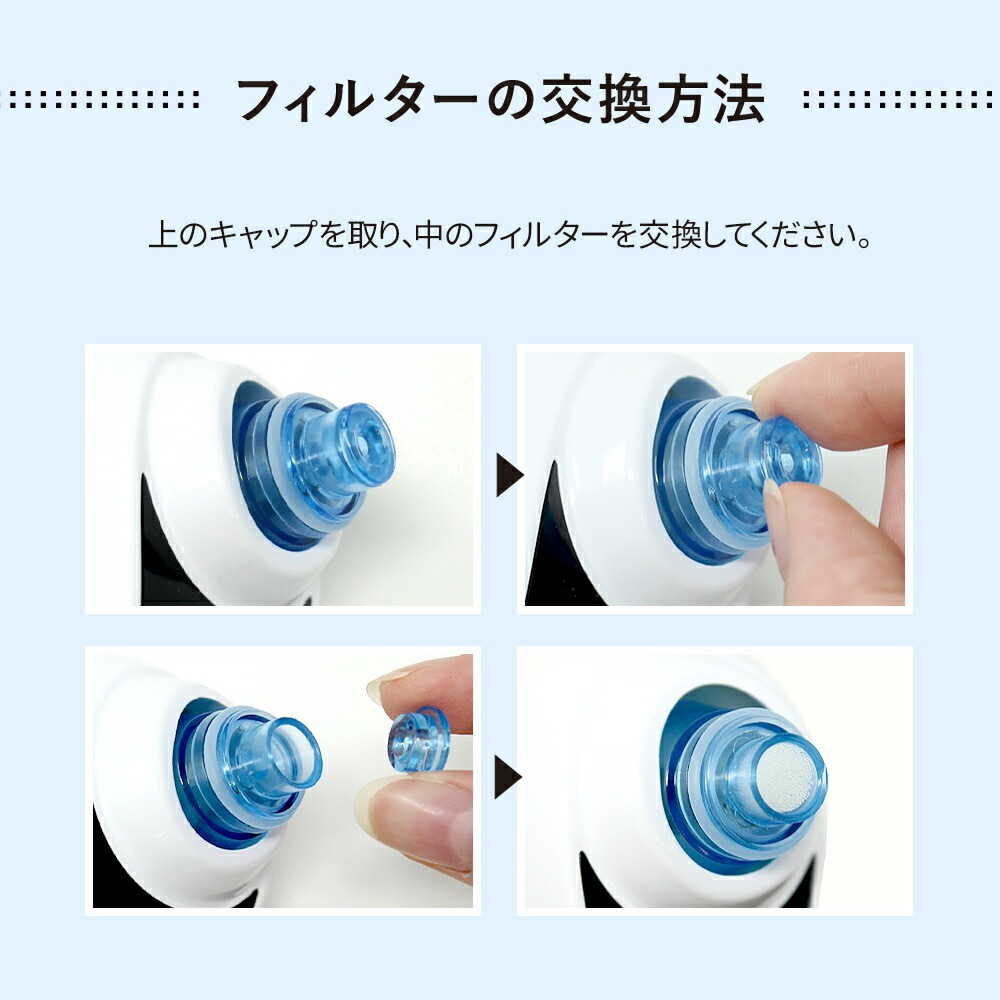 フィルターの交換方法

上のキャップを取り、中のフィルターを交換してください。