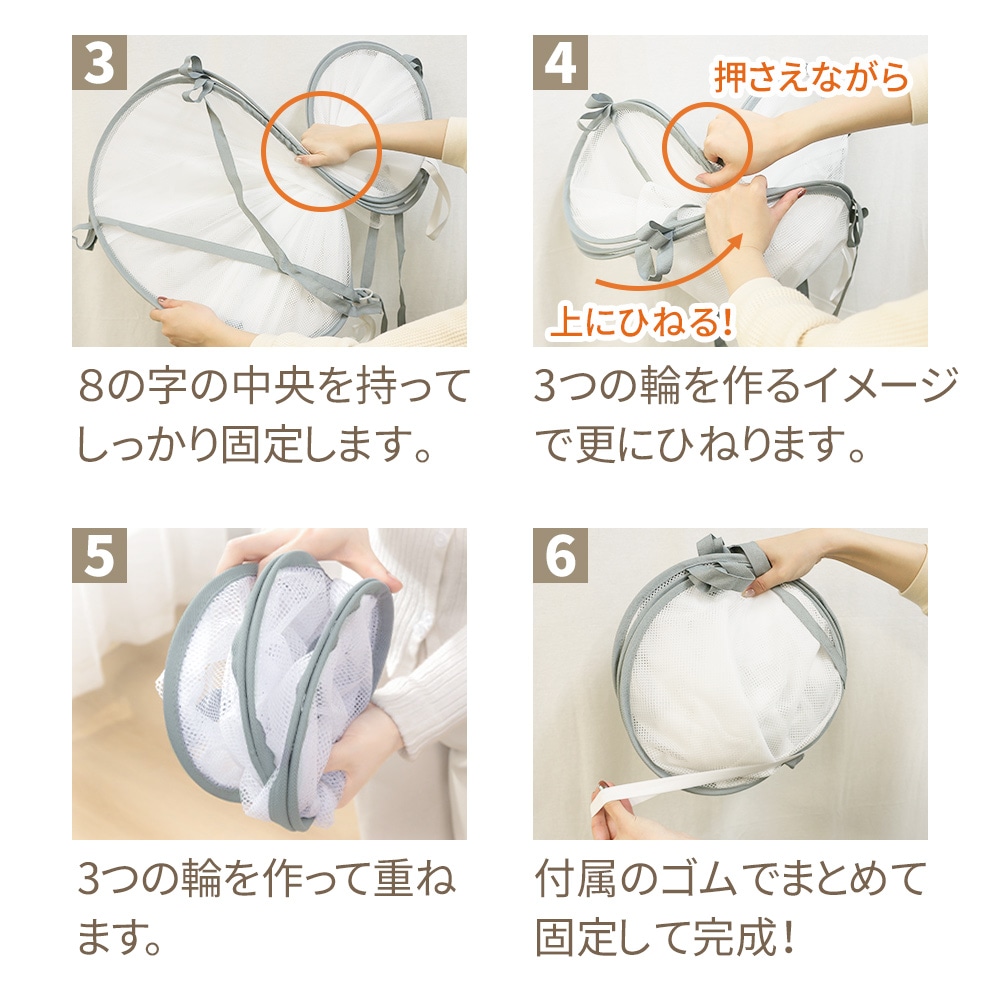 3

8の字の中央を持ってしっかり固定します。

4

押さえながら

上にひねる!

3つの輪を作るイメージで更にひねります。

5

3つの輪を作って重ねます。

6

付属のゴムでまとめて固定して完成!