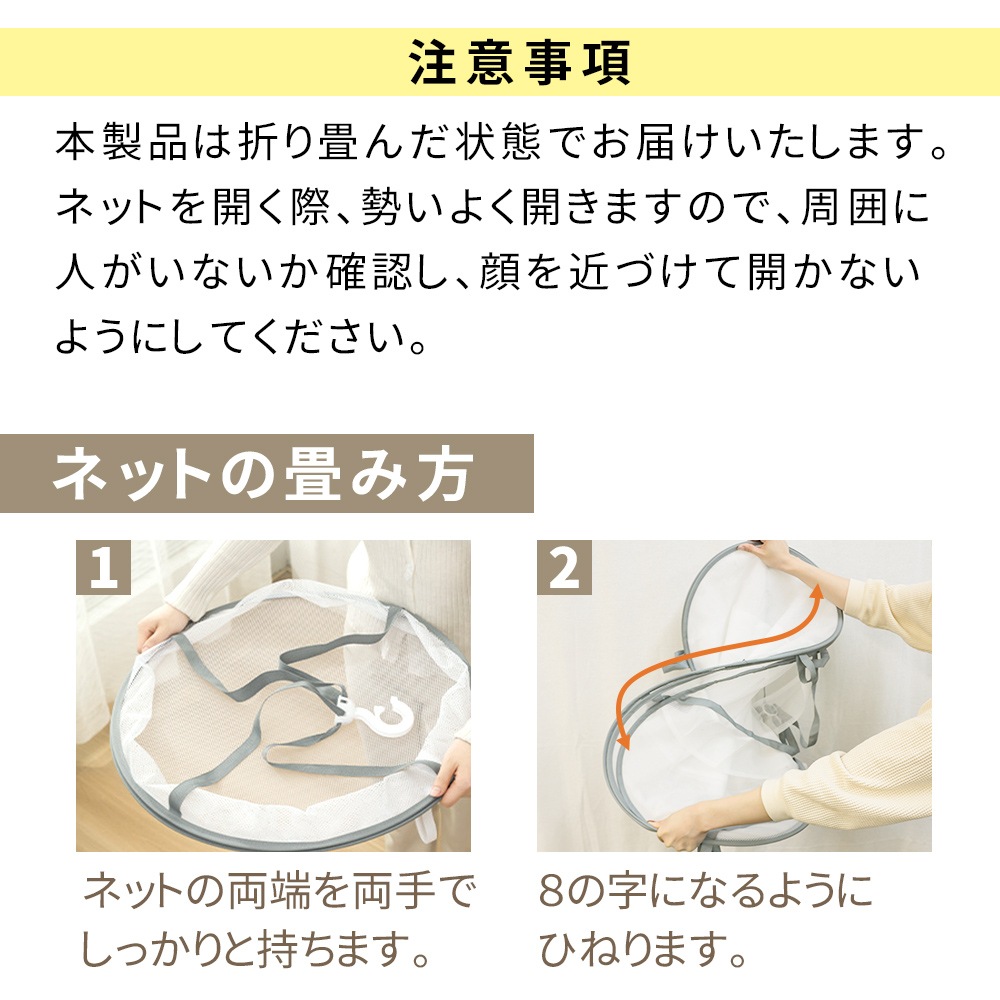 注意事項

本製品は折り畳んだ状態でお届けいたします。ネットを開く際、勢いよく開きますので、周囲に人がいないか確認し、顔を近づけて開かないようにしてください。

ネットの畳み方

1

ネットの両端を両手でしっかりと持ちます。

2

8の字になるようにひねります。