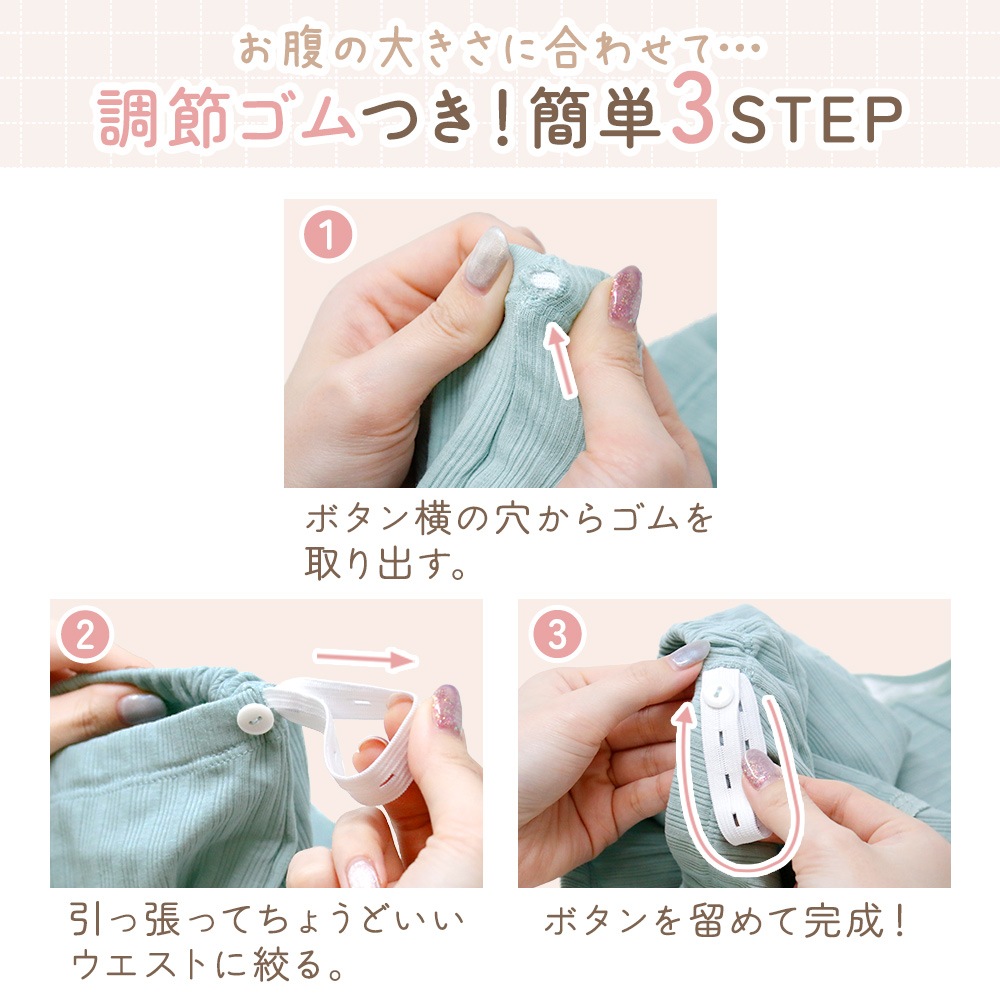 お腹の大きさに合わせて…
調節ゴムつき！簡単3STEP

1
ボタン横の穴からゴムを取り出す。

2
引っ張ってちょうどいいウエストに絞る。

3
ボタンを留めて完成！