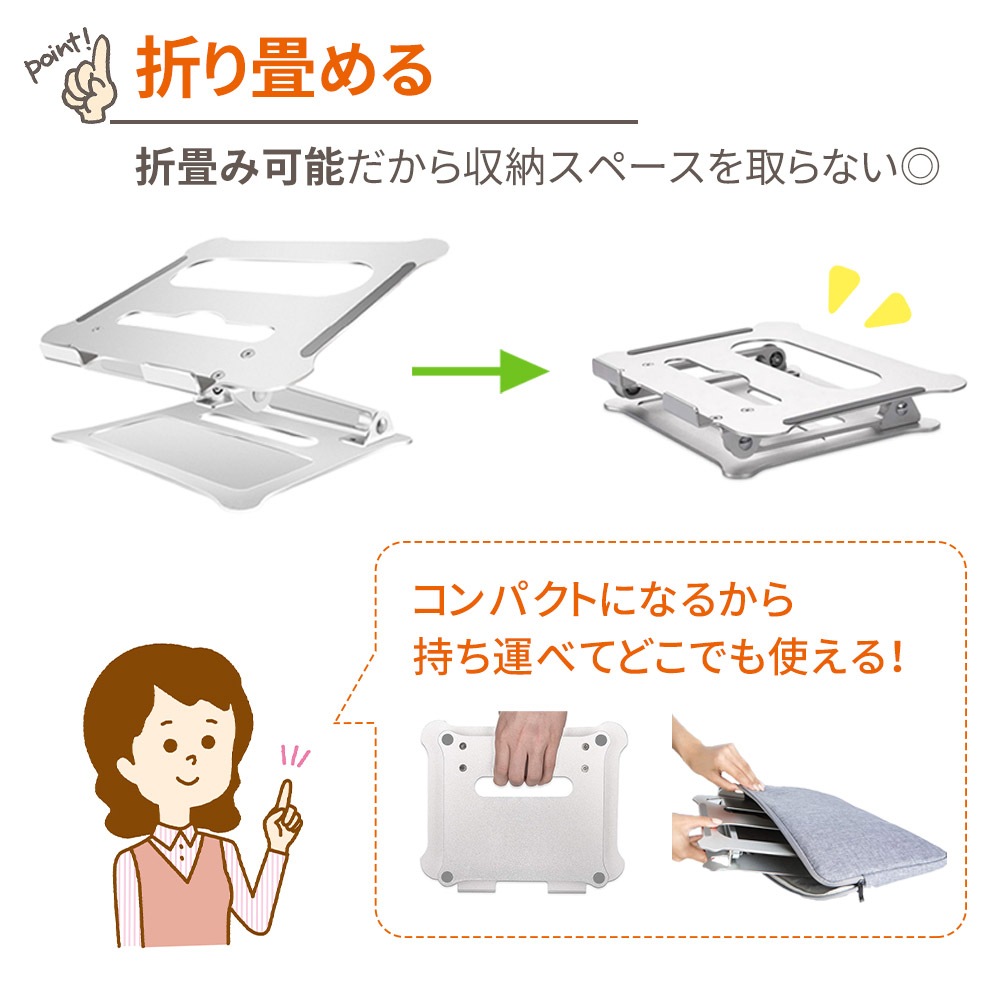 Point!

折り畳める

折畳み可能だから収納スペースを取らない◎

コンパクトになるから
持ち運べてどこでも使える!