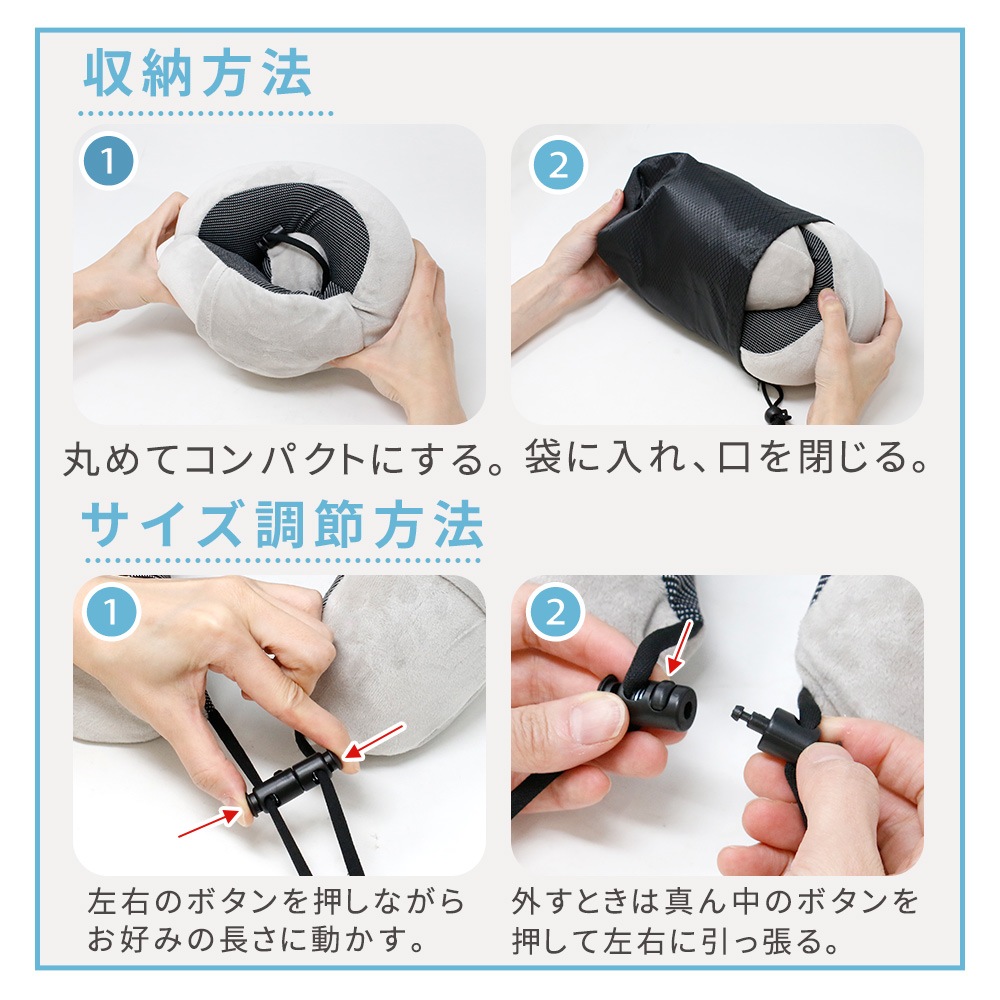 収納方法

1

丸めてコンパクトにする。

2

袋に入れ、口を閉じる。

サイズ調節方法

1

左右のボタンを押しながらお好みの長さに動かす。

2

外すときは真ん中のボタンを押して左右に引っ張る。