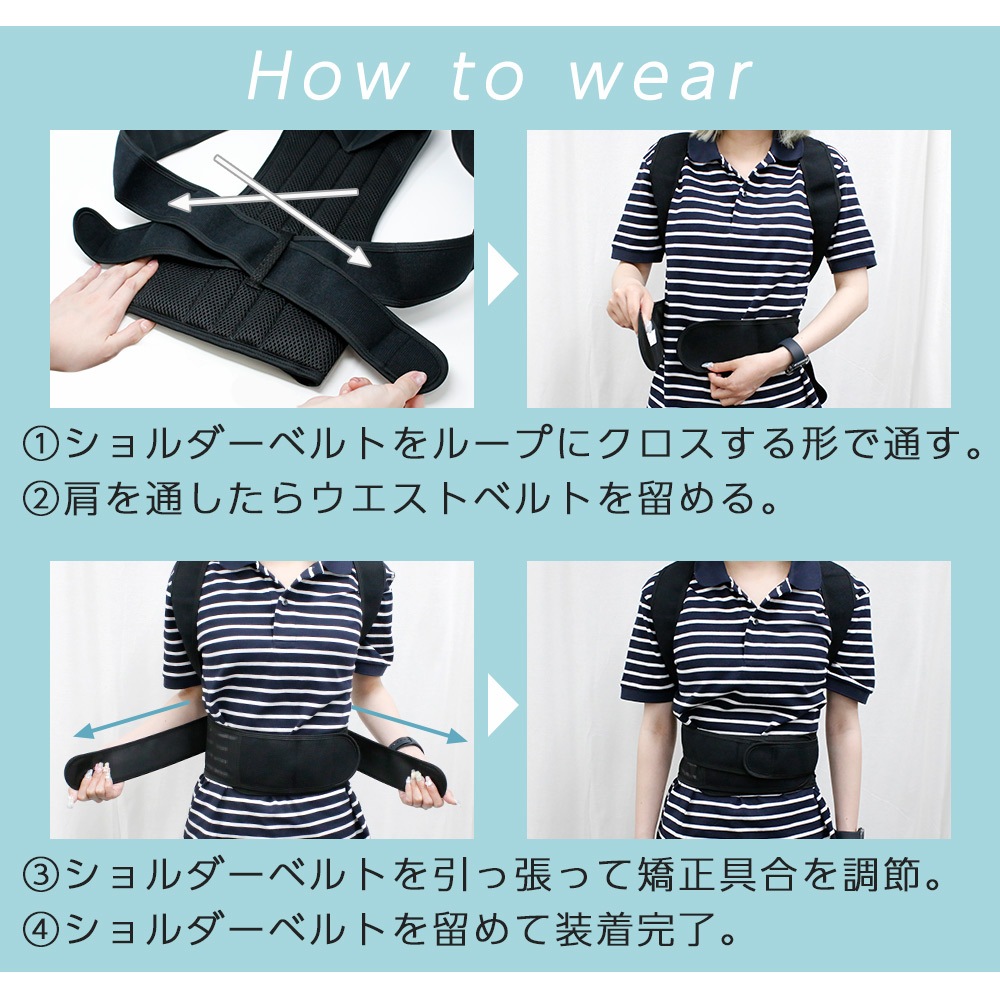 How to wear

①ショルダーベルトをループにクロスする形で通す。
②肩を通したらウエストベルトを留める。

③ショルダーベルトを引っ張って矯正具合を調節。
④ショルダーベルトを留めて装着完了。