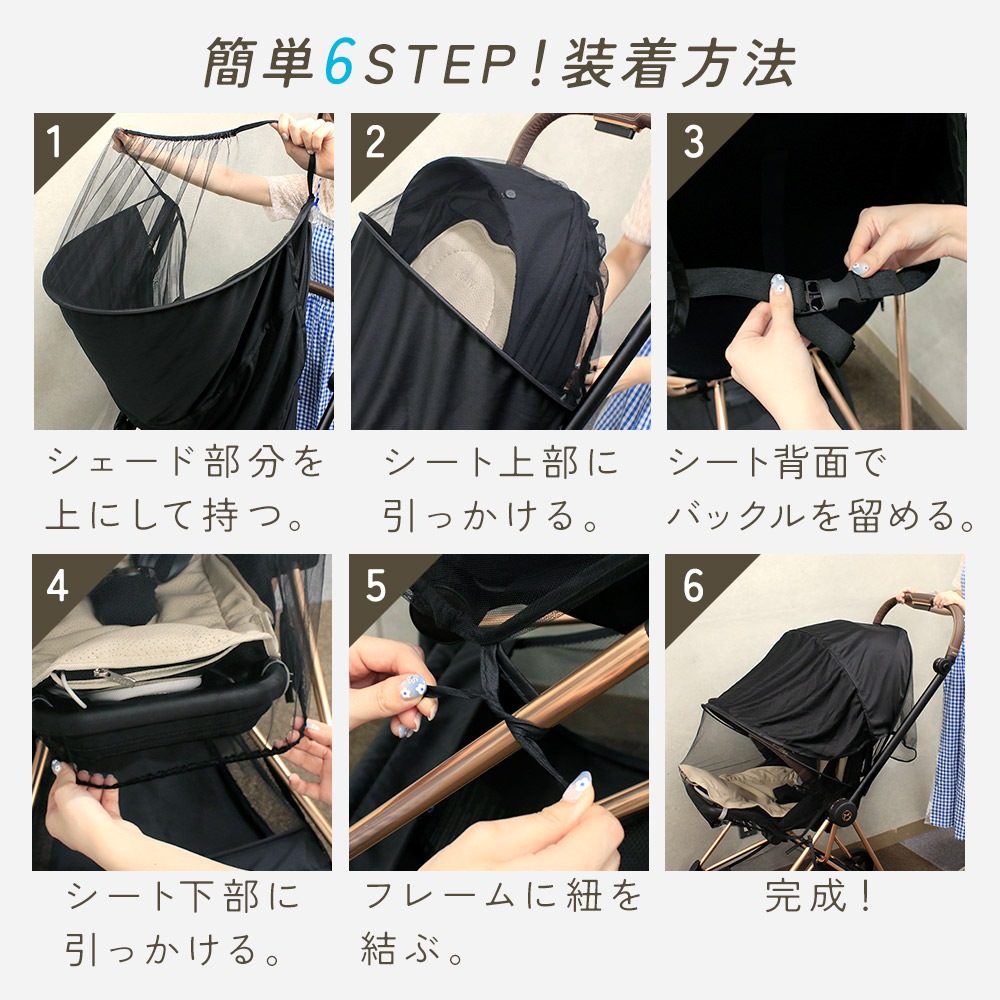 簡単6STEP!装着方法

1
シェード部分を上にして持つ。

2
シート上部に引っかける。

3
シート背面でバックルを留める。

4
シート下部に引っかける。

5
フレームに紐を結ぶ。

6
完成!