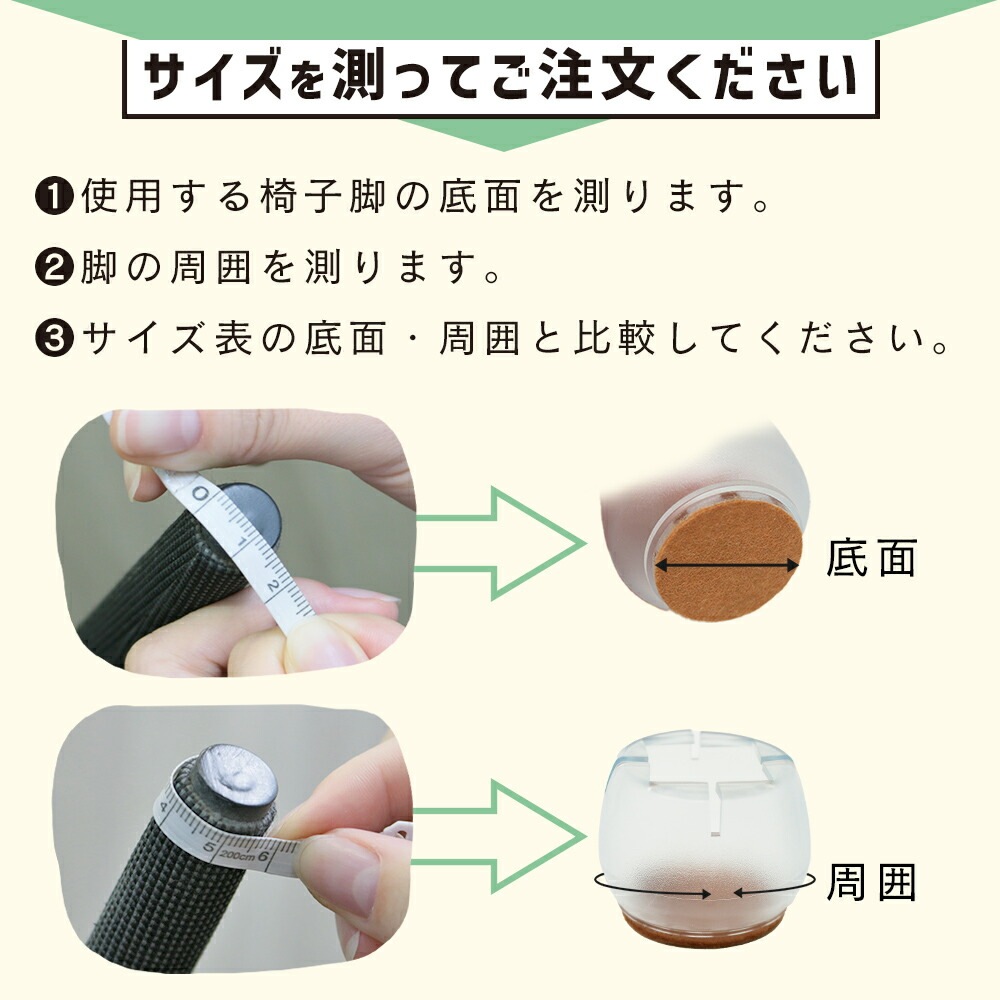 サイズを測ってご注文ください

❶使用する椅子脚の底面を測ります。

❷脚の周囲を測ります。

❸サイズ表の底面・周囲と比較してください。

0 1 2

底面

4 5 6 200cm 6

周囲