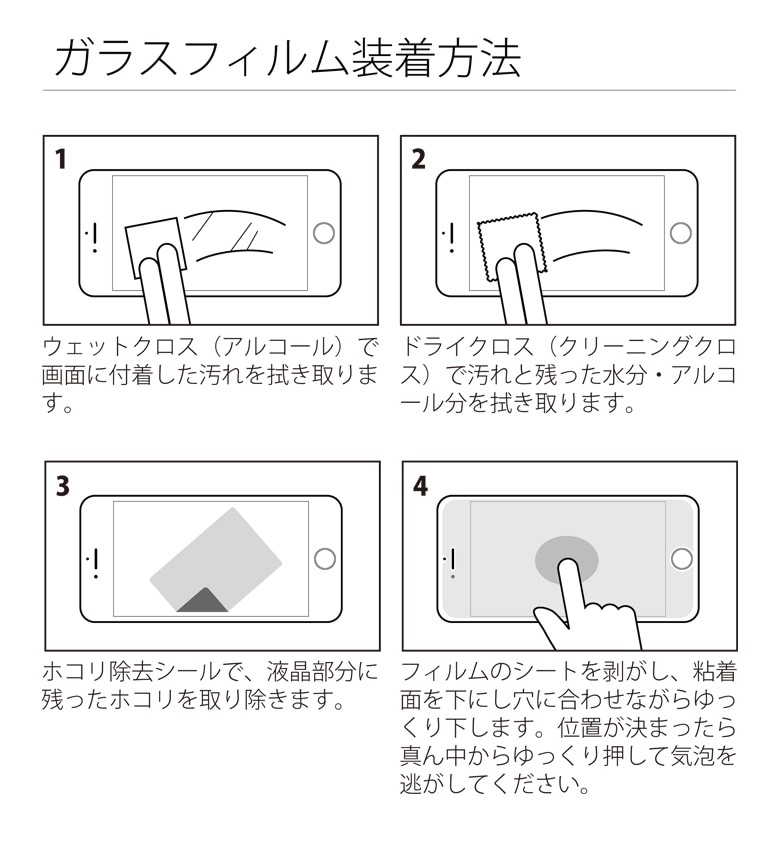 ガラスフィルム装着方法

1

ウェットクロス（アルコール）で画面に付着した汚れを拭き取ります。

2

ドライクロス（クリーニングクロス）で汚れと残った水分・アルコール分を拭き取ります。

3

ホコリ除去シールで、液晶部分に残ったホコリを取り除きます。

4

フィルムのシートを剥がし、粘着面を下にし穴に合わせながらゆっくり下します。位置が決まったら真ん中からゆっくり押して気泡を逃がしてください。