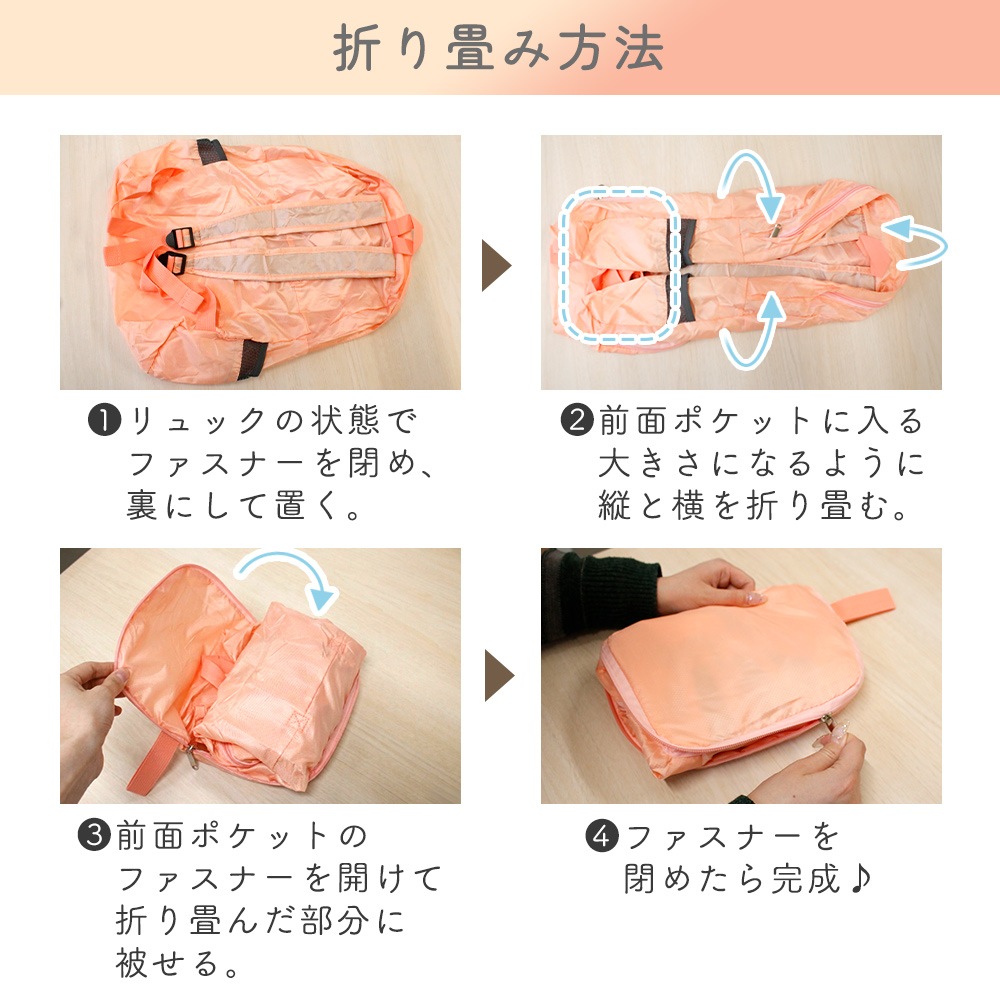 折り畳み方法

❶リュックの状態でファスナーを閉め、裏にして置く。

❷前面ポケットに入る大きさになるように縦と横を折り畳む。

❸前面ポケットのファスナーを開けて折り畳んだ部分に被せる。

❹ファスナーを閉めたら完成♪