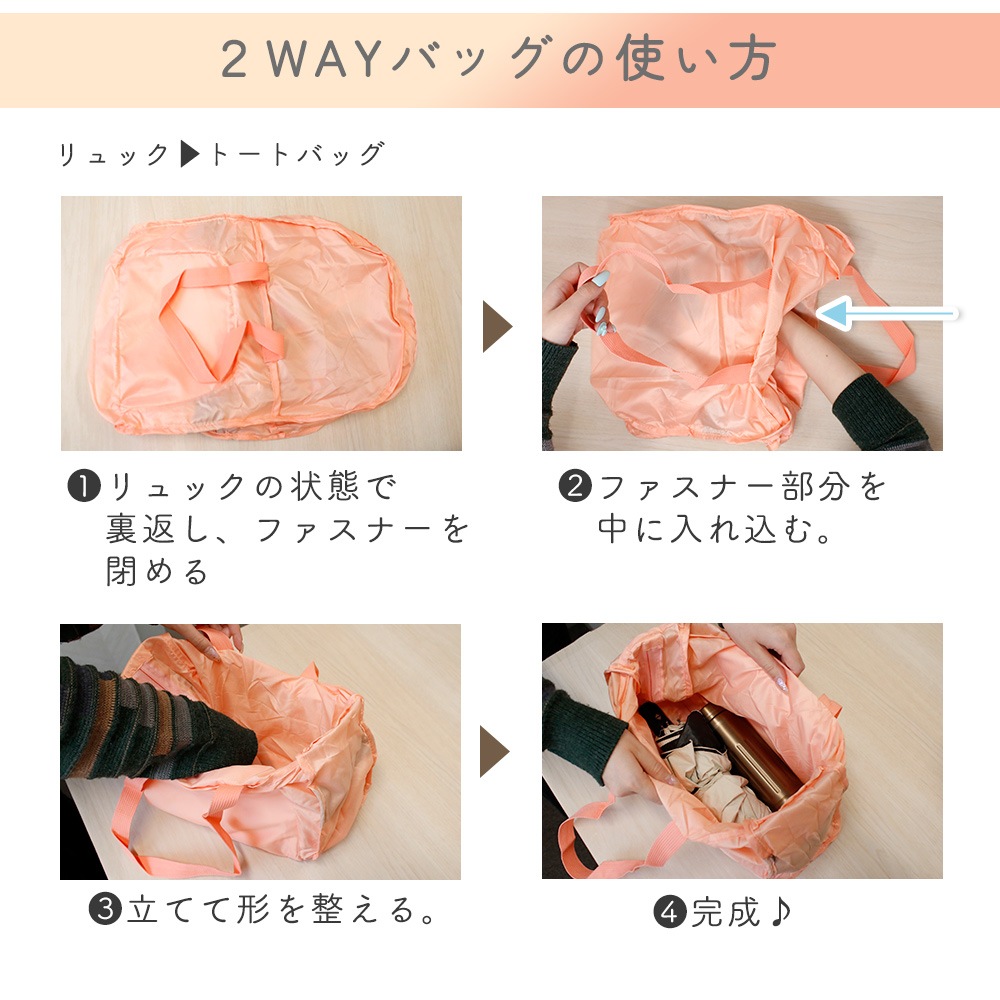 2WAYバッグの使い方

リュック▶トートバッグ

❶リュックの状態で裏返し、ファスナーを閉める

❷ファスナー部分を中に入れ込む。

❸立てて形を整える。

❹完成♪