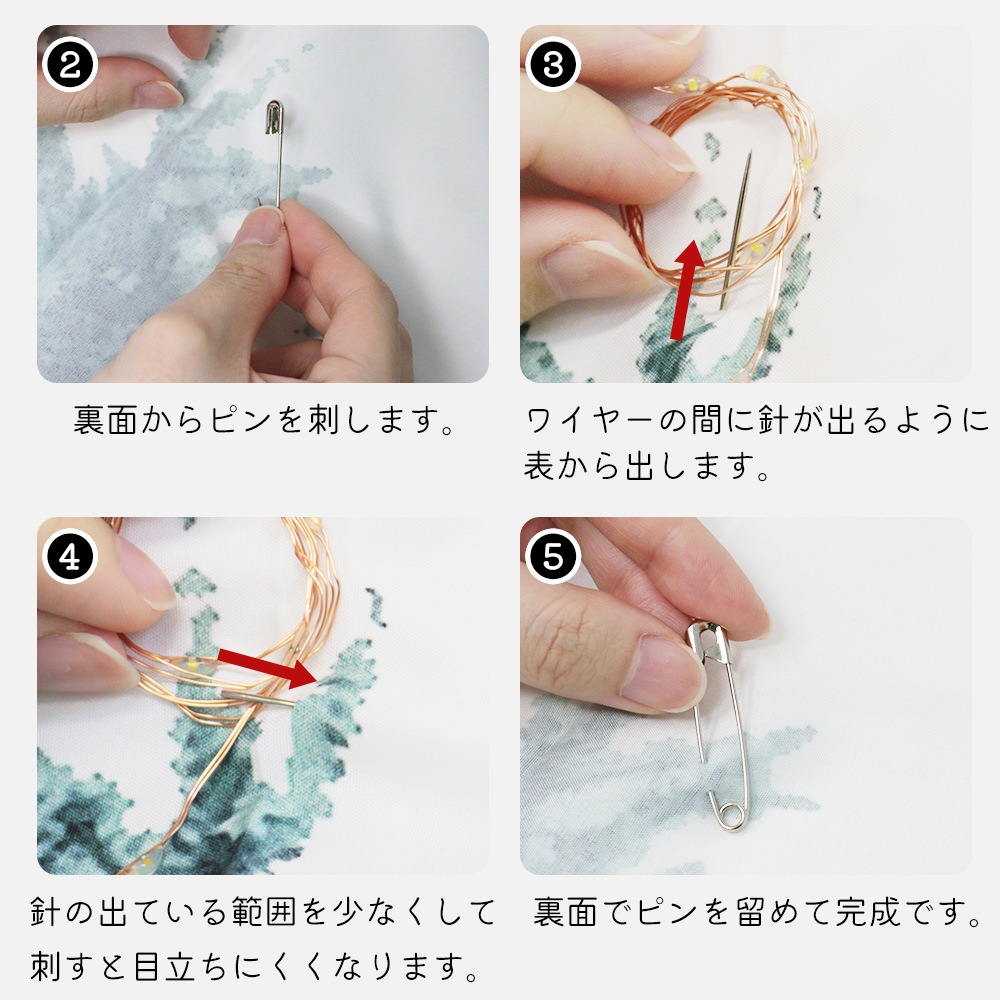 ❷

裏面からピンを刺します。

❸

ワイヤーの間に針が出るように表から出します。

❹

針の出ている範囲を少なくして刺すと目立ちにくくなります。

❺

裏面でピンを留めて完成です。