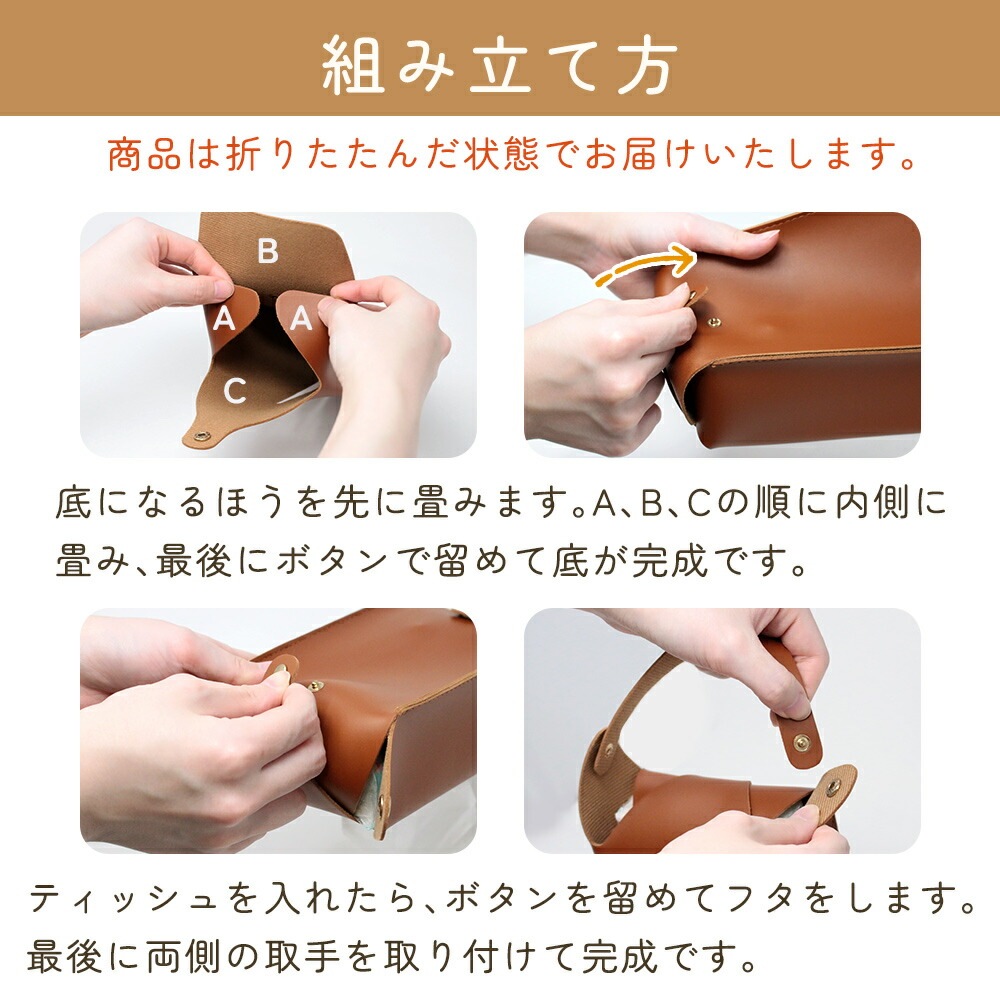 組み立て方

商品は折りたたんだ状態でお届けいたします。

B
A
A
C

底になるほうを先に畳みます。A、B、Cの順に内側に畳み、最後にボタンで留めて底が完成です。

ティッシュを入れたら、ボタンを留めてフタをします。最後に両側の取手を取り付けて完成です。