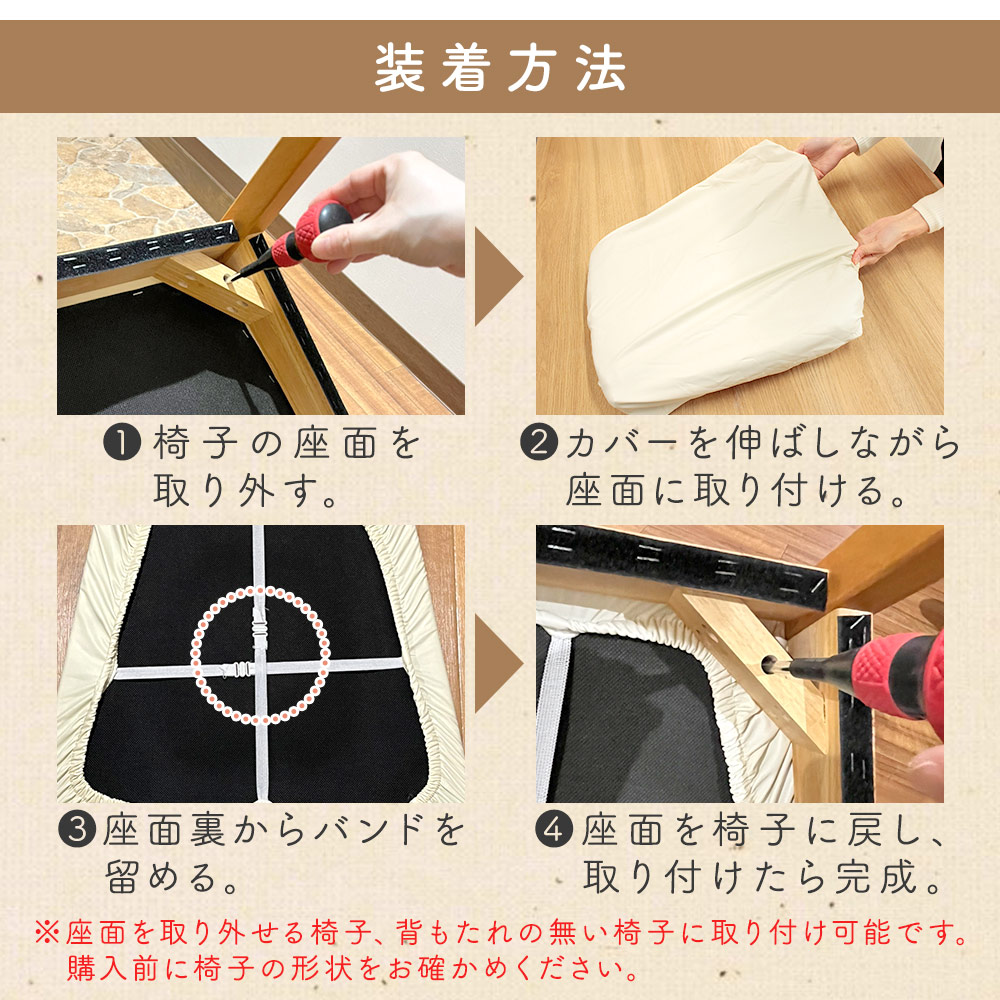 装着方法

❶椅子の座面を取り外す。

❷カバーを伸ばしながら座面に取り付ける。

❸座面裏からバンドを留める。

❹座面を椅子に戻し、取り付けたら完成。

※座面を取り外せる椅子、背もたれの無い椅子に取り付け可能です。購入前に椅子の形状をお確かめください。