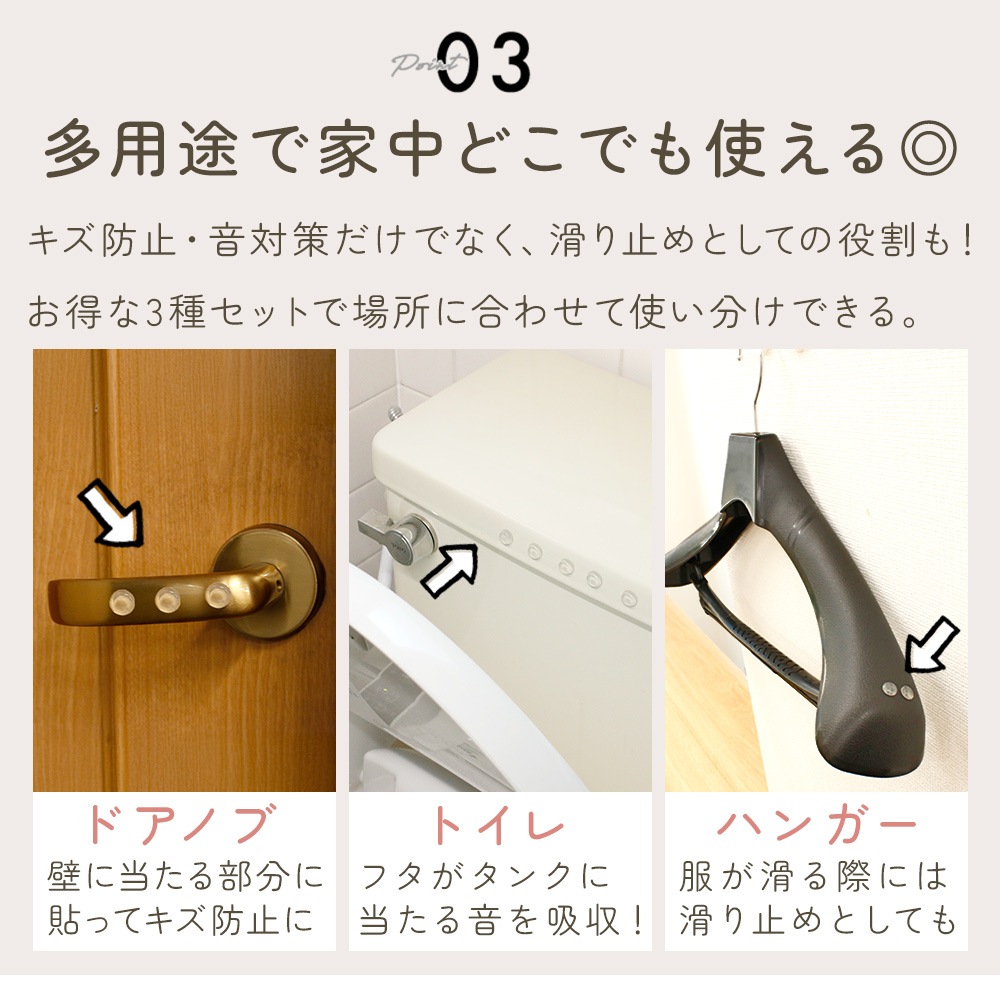 Point 03
多用途で家中どこでも使える◎

キズ防止・音対策だけでなく、滑り止めとしての役割も！
お得な3種セットで場所に合わせて使い分けできる。

ドアノブ
壁に当たる部分に貼ってキズ防止に

トイレ
フタがタンクに当たる音を吸収！

ハンガー
服が滑る際には滑り止めとしても