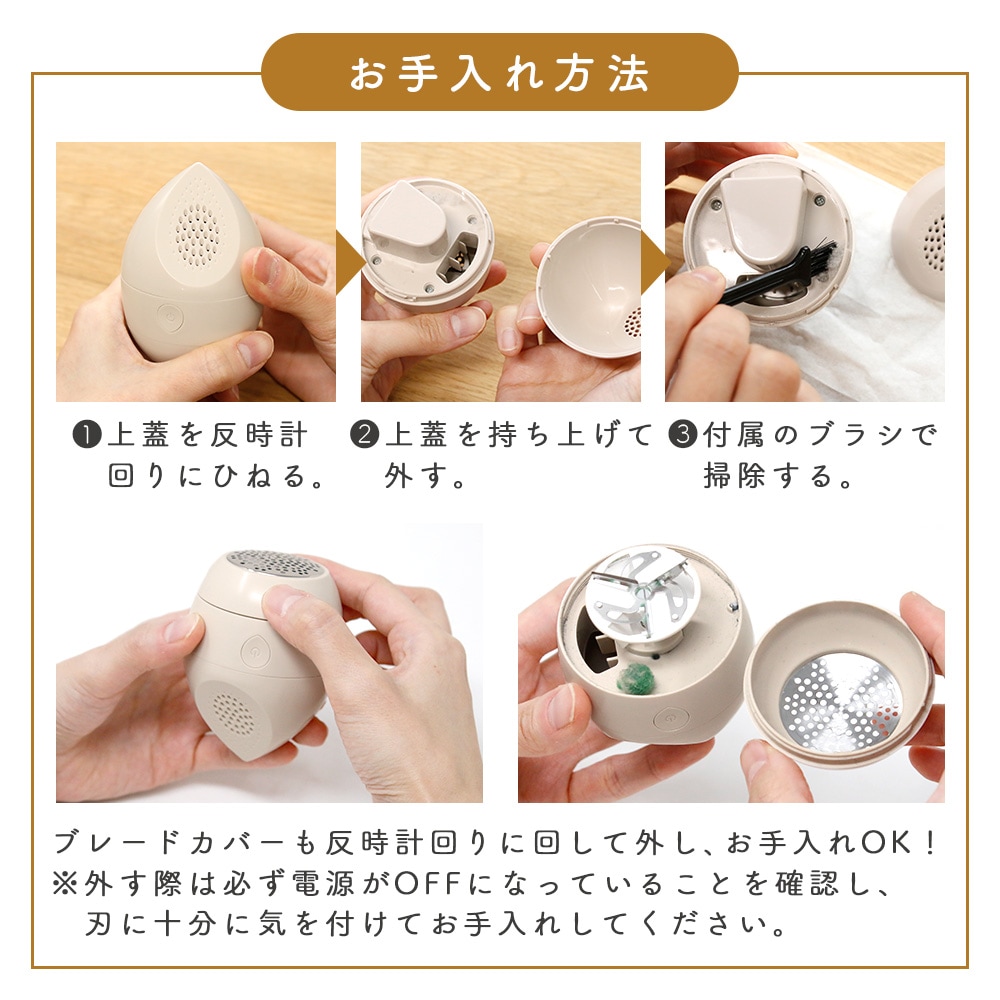 お手入れ方法

❶上蓋を反時計回りにひねる。

❷上蓋を持ち上げて外す。

❸付属のブラシで掃除する。

ブレードカバーも反時計回りに回して外し、お手入れOK！
※外す際は必ず電源がOFFになっていることを確認し、刃に十分に気を付けてお手入れしてください。