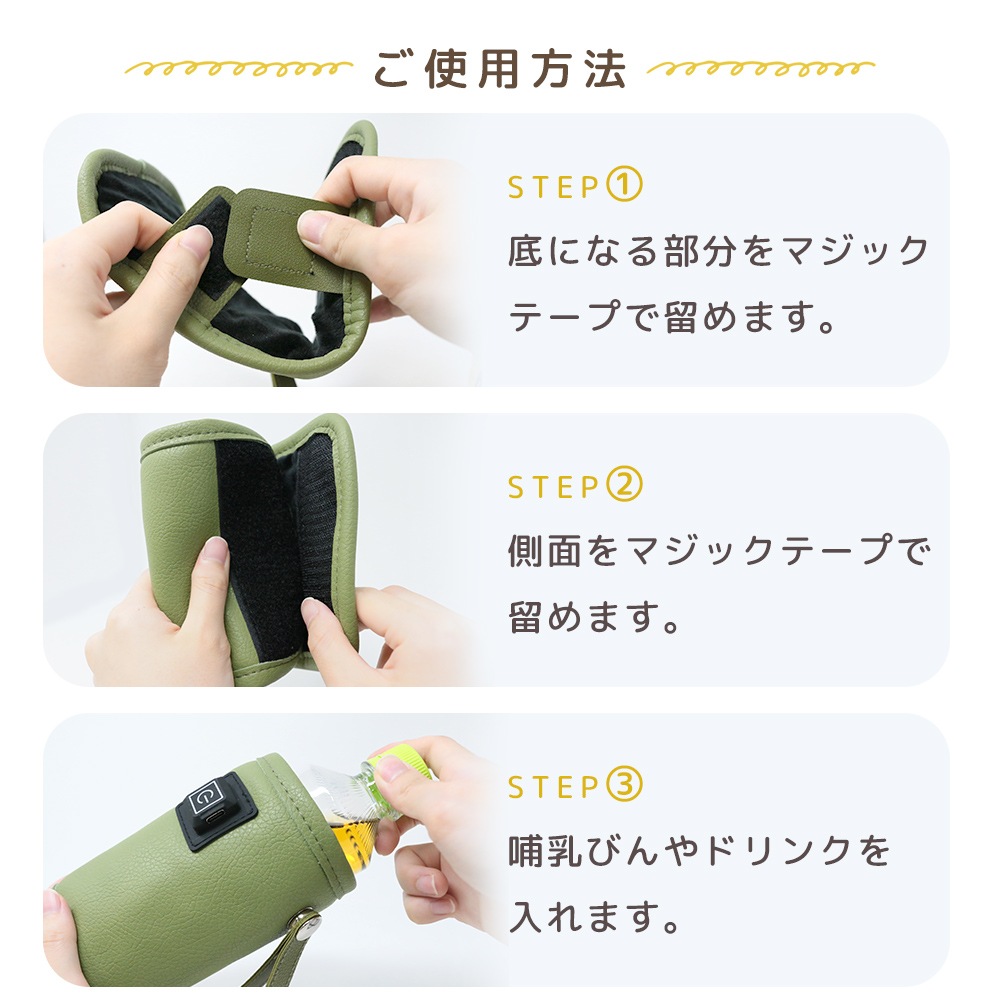 ご使用方法

STEP①
底になる部分をマジックテープで留めます。

STEP②
側面をマジックテープで留めます。

STEP③
哺乳びんやドリンクを入れます。