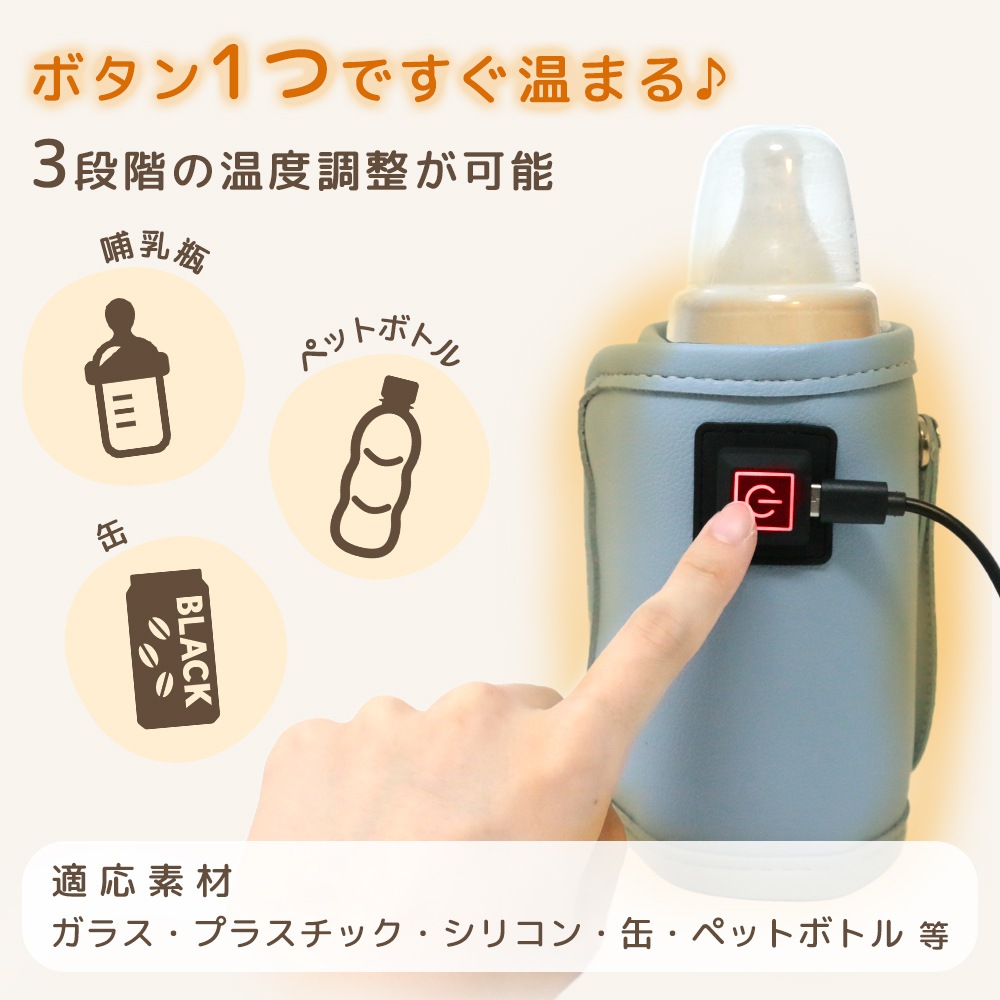 ボタン1つですぐ温まる♪

3段階の温度調整が可能

哺乳瓶

ペットボトル

缶

BLACK

適応素材
ガラス・プラスチック・シリコン・缶・ペットボトル 等