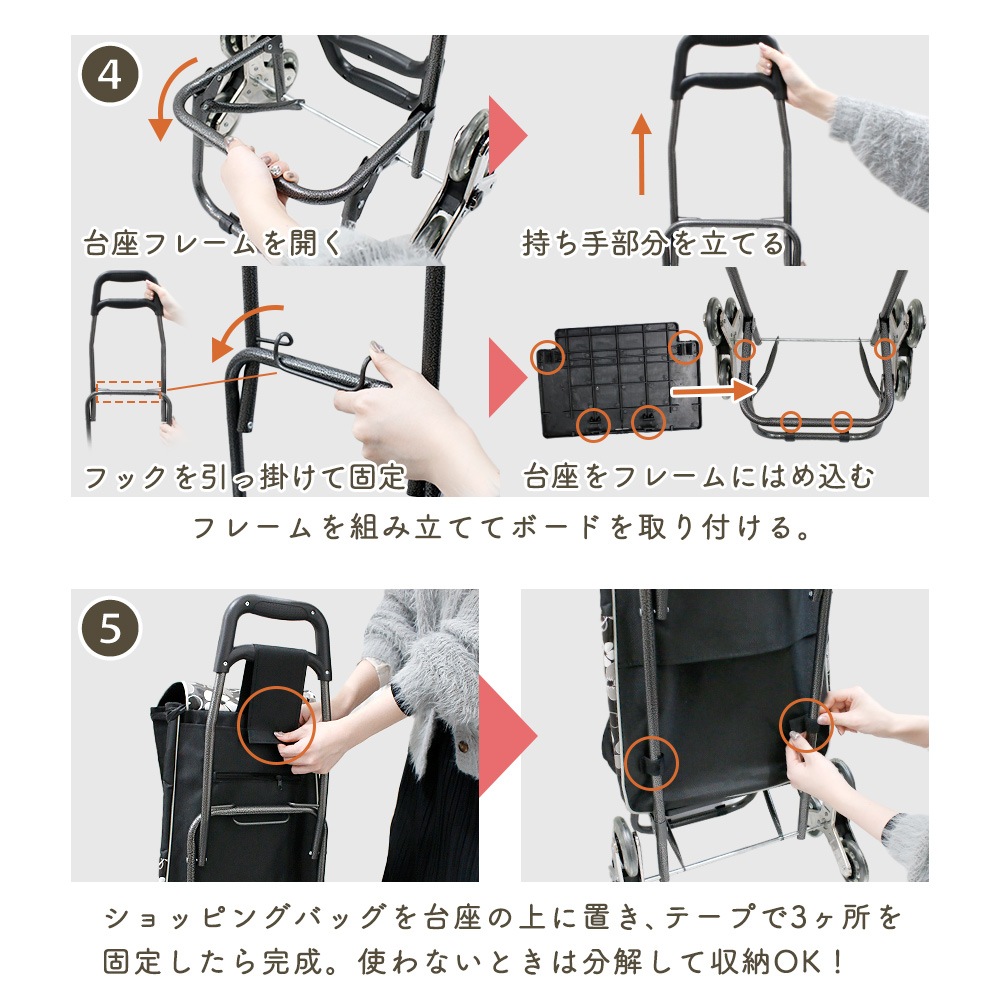 4

台座フレームを開く

持ち手部分を立てる

フックを引っ掛けて固定

台座をフレームにはめ込む

フレームを組み立ててボードを取り付ける。

5

ショッピングバッグを台座の上に置き、テープで3ヶ所を固定したら完成。使わないときは分解して収納OK！