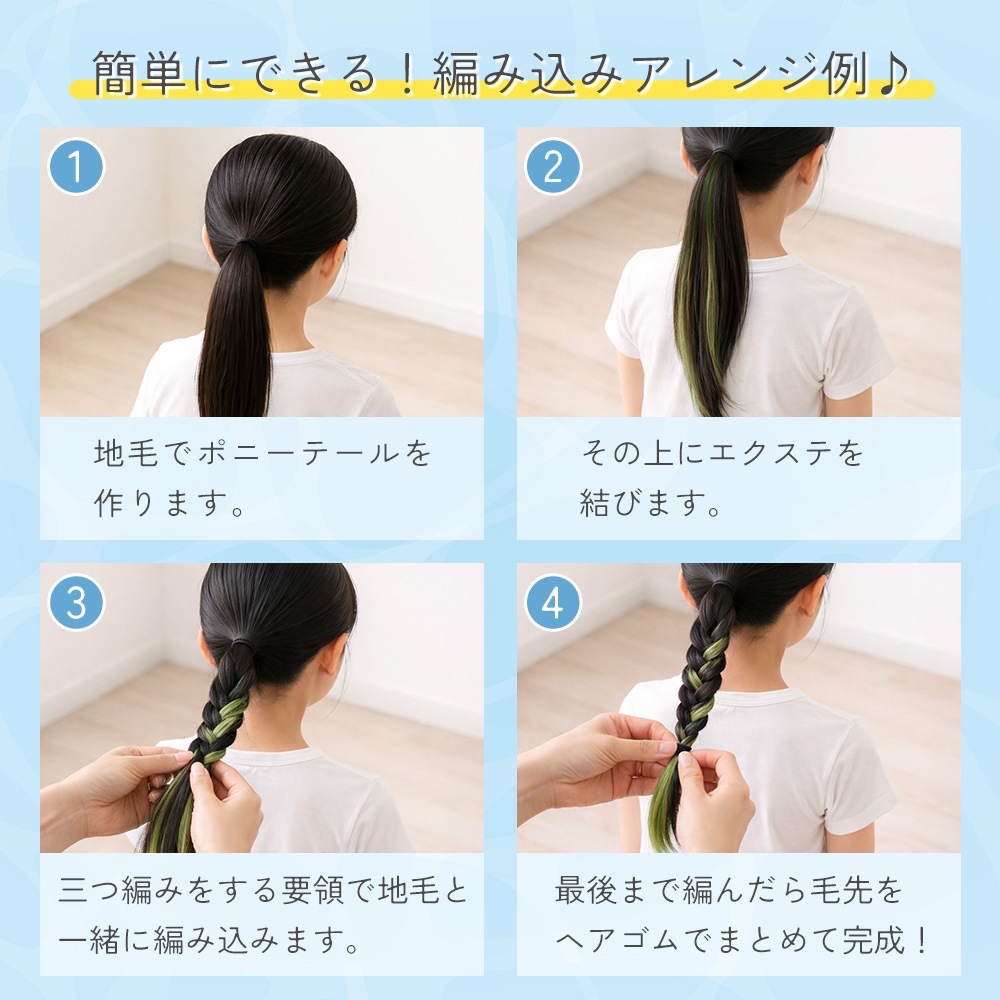 簡単にできる！編み込みアレンジ例♪

1

地毛でポニーテールを作ります。

2

その上にエクステを結びます。

3

三つ編みをする要領で地毛と一緒に編み込みます。

4

最後まで編んだら毛先をヘアゴムでまとめて完成！