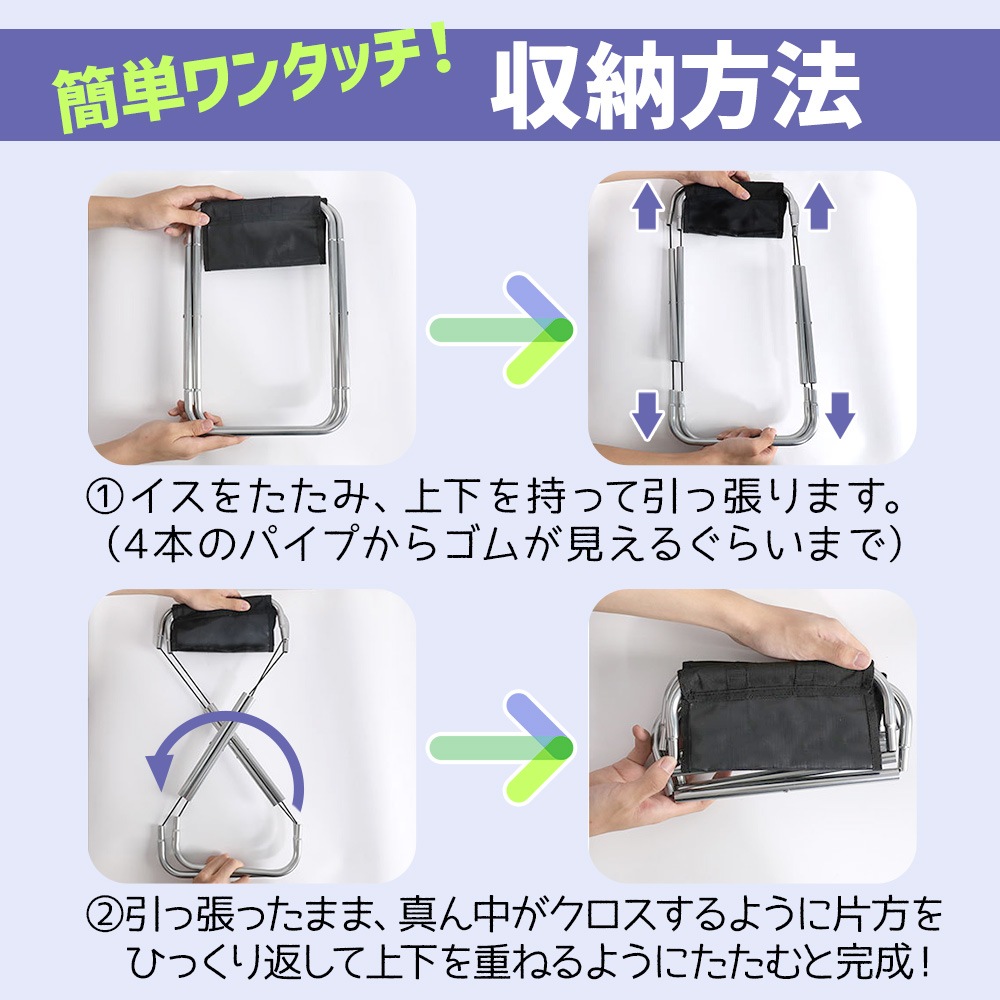 簡単ワンタッチ！ 収納方法

①イスをたたみ、上下を持って引っ張ります。
（4本のパイプからゴムが見えるぐらいまで）

②引っ張ったまま、真ん中がクロスするように片方をひっくり返して上下を重ねるようにたたむと完成！