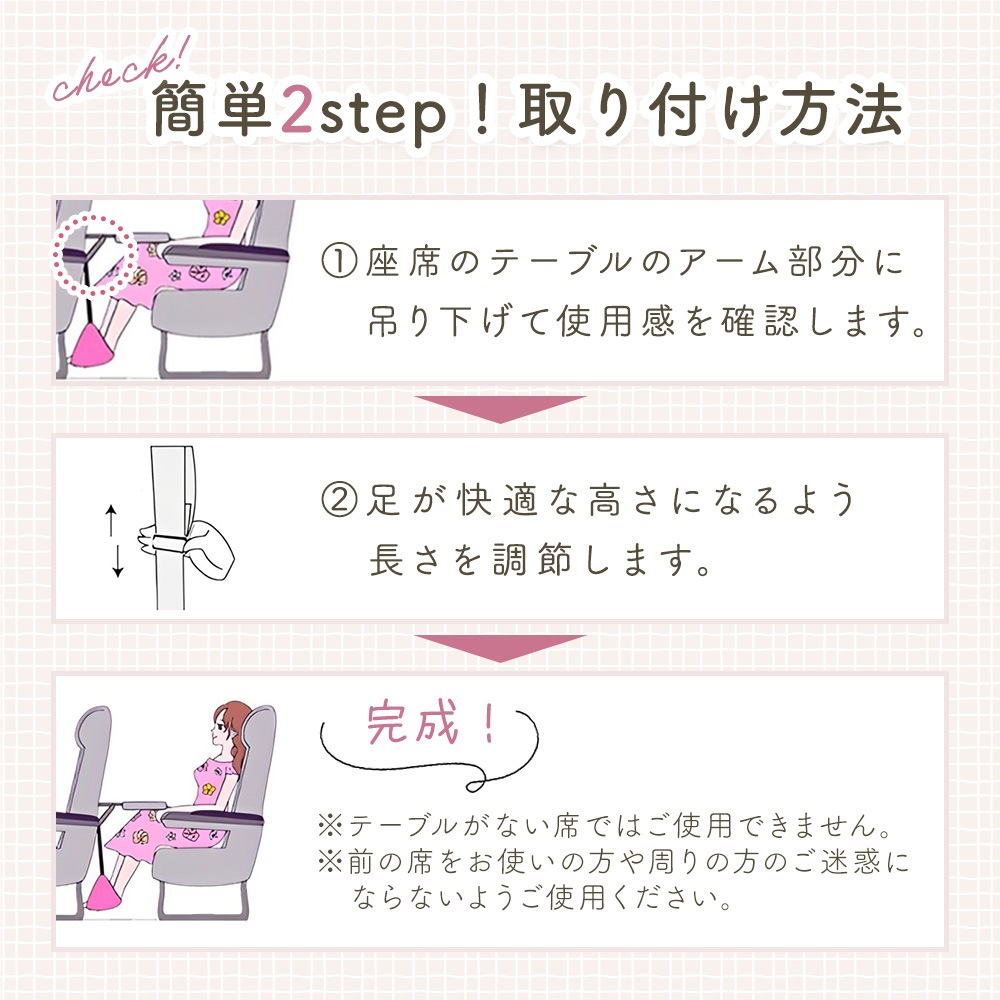 check!
簡単2step！取り付け方法

①座席のテーブルのアーム部分に吊り下げて使用感を確認します。

②足が快適な高さになるよう長さを調節します。

完成！

※テーブルがない席ではご使用できません。
※前の席をお使いの方や周りの方のご迷惑にならないようご使用ください。