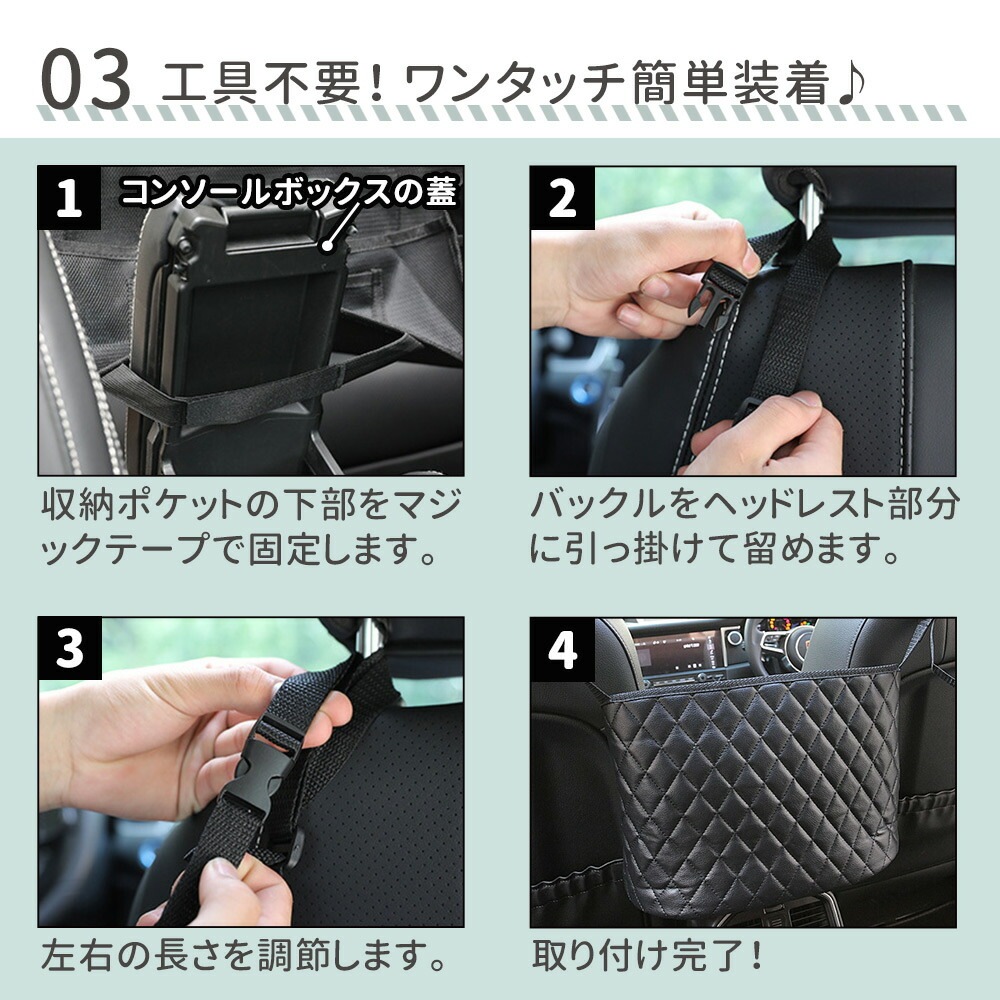 03 工具不要！ワンタッチ簡単装着♪

1

コンソールボックスの蓋

収納ポケットの下部をマジックテープで固定します。

2

バックルをヘッドレスト部分に引っ掛けて留めます。

3

左右の長さを調節します。

4

取り付け完了！