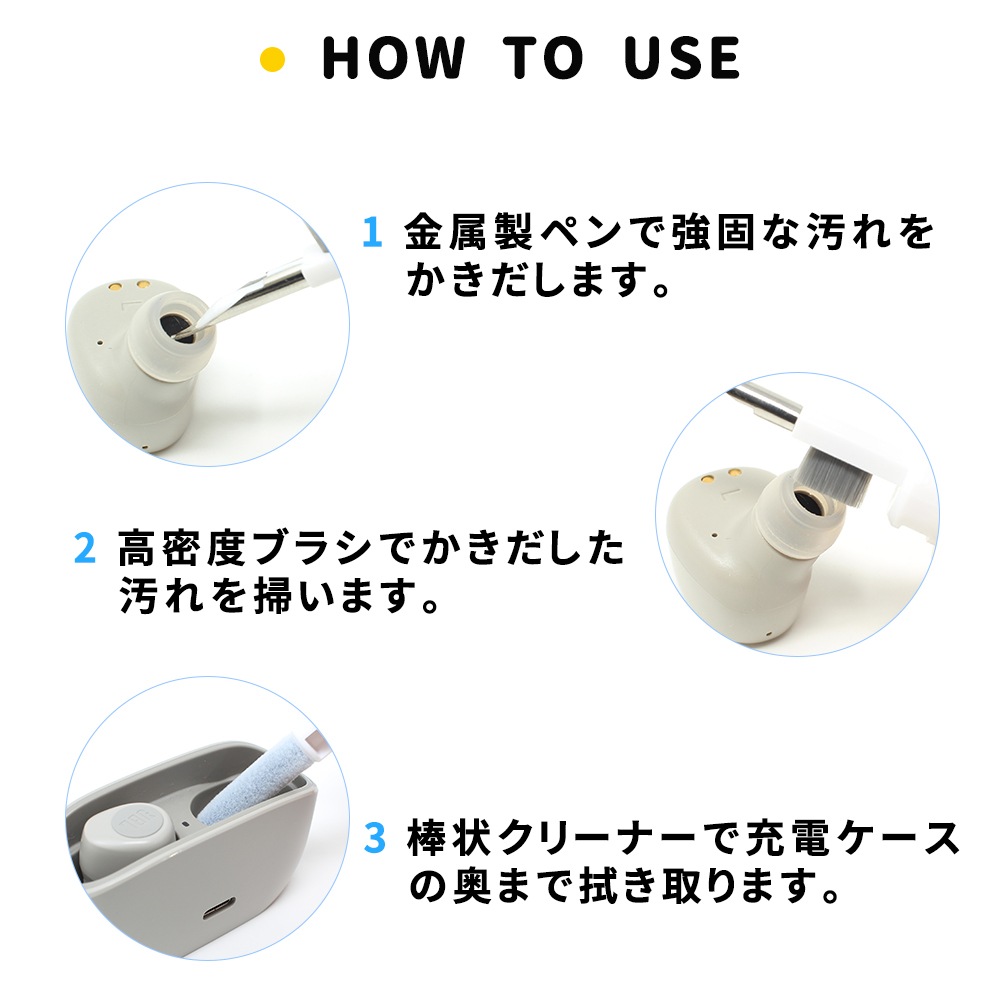 HOW TO USE

1 金属製ペンで強固な汚れをかきだします。

2 高密度ブラシでかきだした汚れを掃います。

3 棒状クリーナーで充電ケースの奥まで拭き取ります。