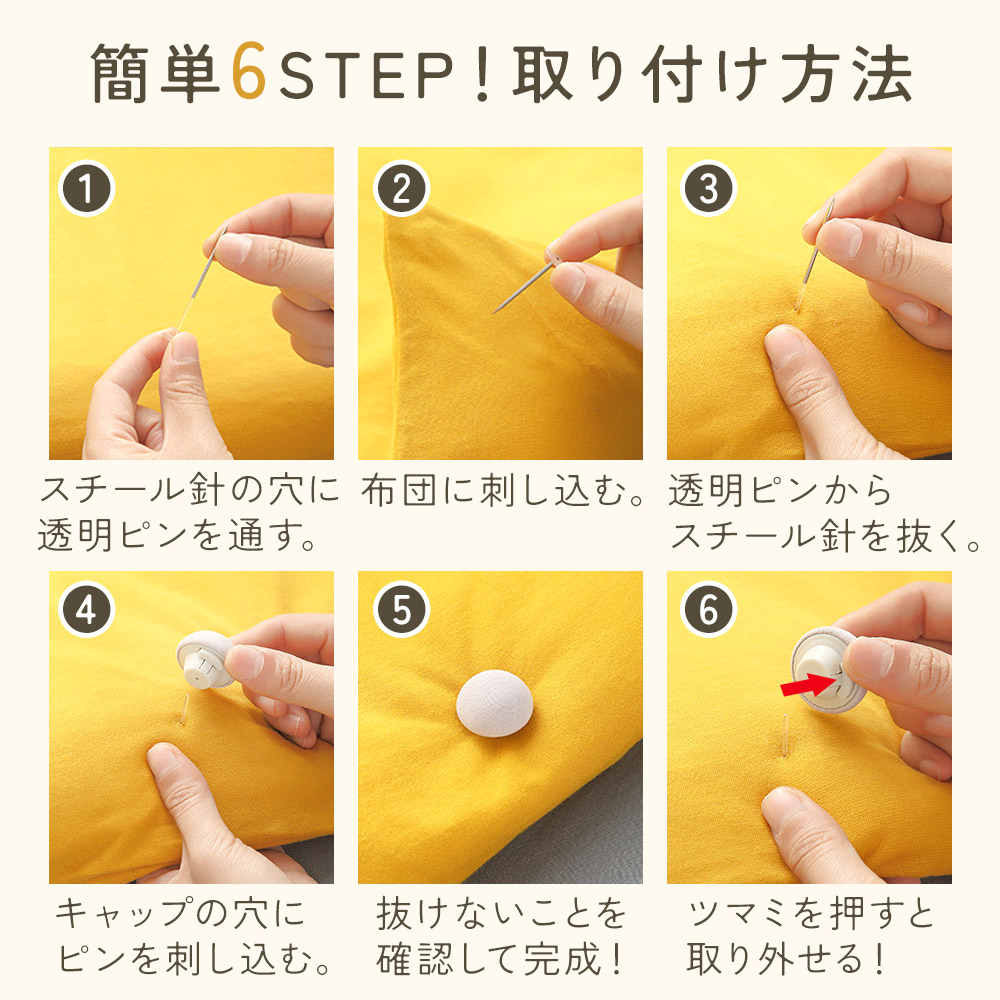 簡単6STEP！取り付け方法

1
スチール針の穴に透明ピンを通す。

2
布団に刺し込む。

3
透明ピンからスチール針を抜く。

4
キャップの穴にピンを刺し込む。

5
抜けないことを確認して完成！

6
ツマミを押すと取り外せる！