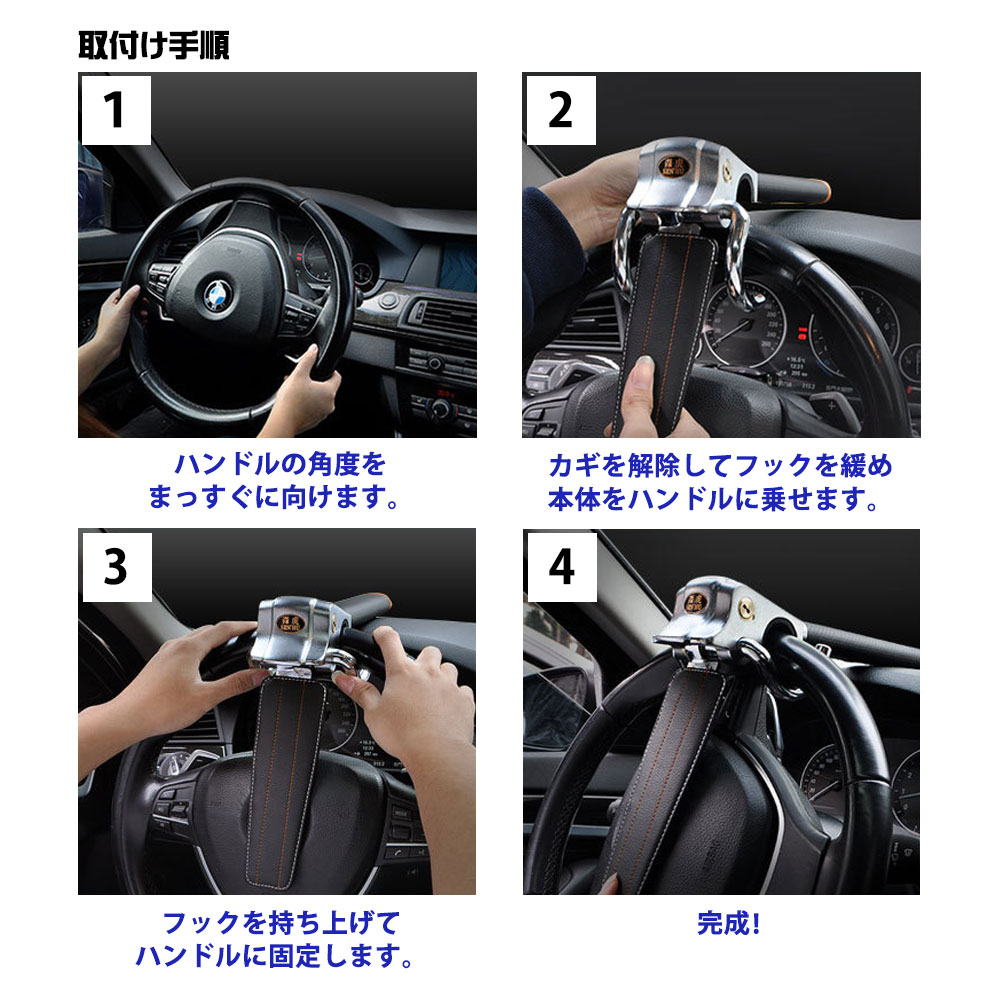 取付け手順

1

ハンドルの角度を
まっすぐに向けます。

2

カギを解除してフックを緩め
本体をハンドルに乗せます。

3

フックを持ち上げて
ハンドルに固定します。

4

完成!