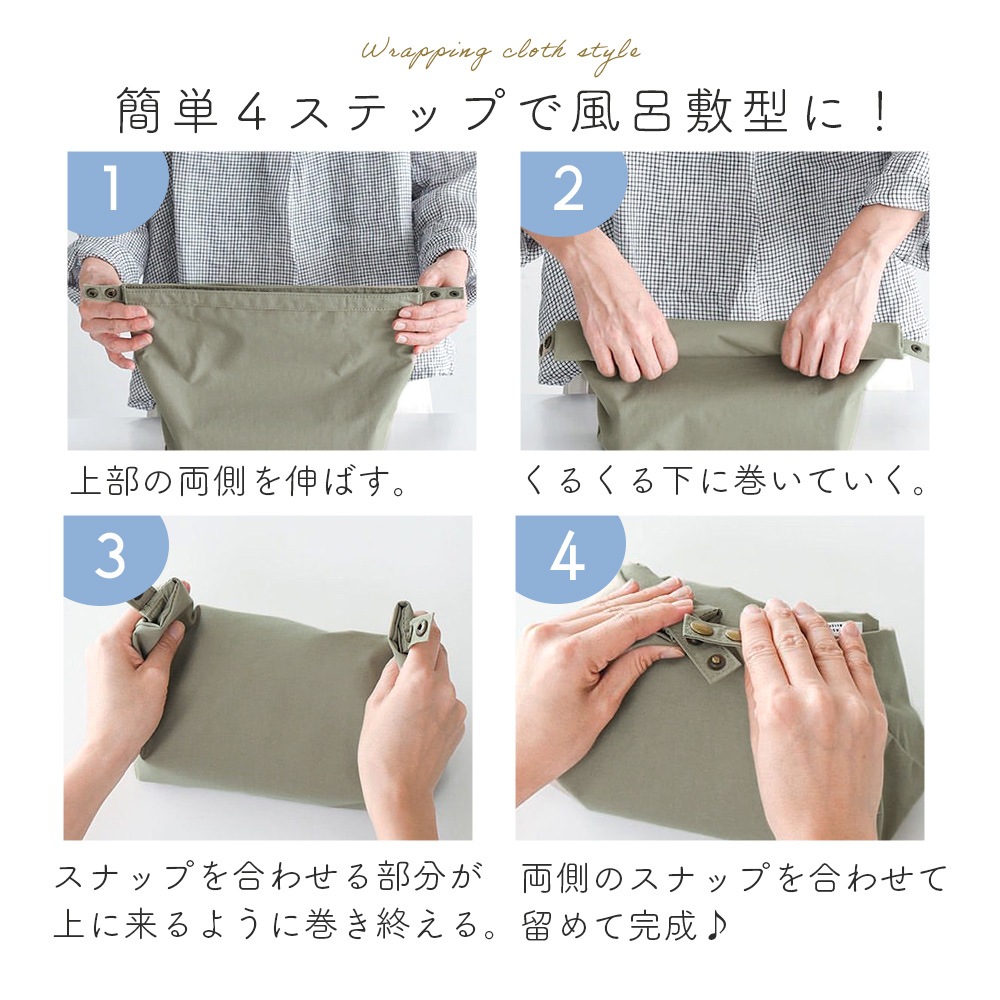 Wrapping cloth style

簡単4ステップで風呂敷型に！

1

上部の両側を伸ばす。

2

くるくる下に巻いていく。

3

スナップを合わせる部分が上に来るように巻き終える。

4

両側のスナップを合わせて留めて完成♪