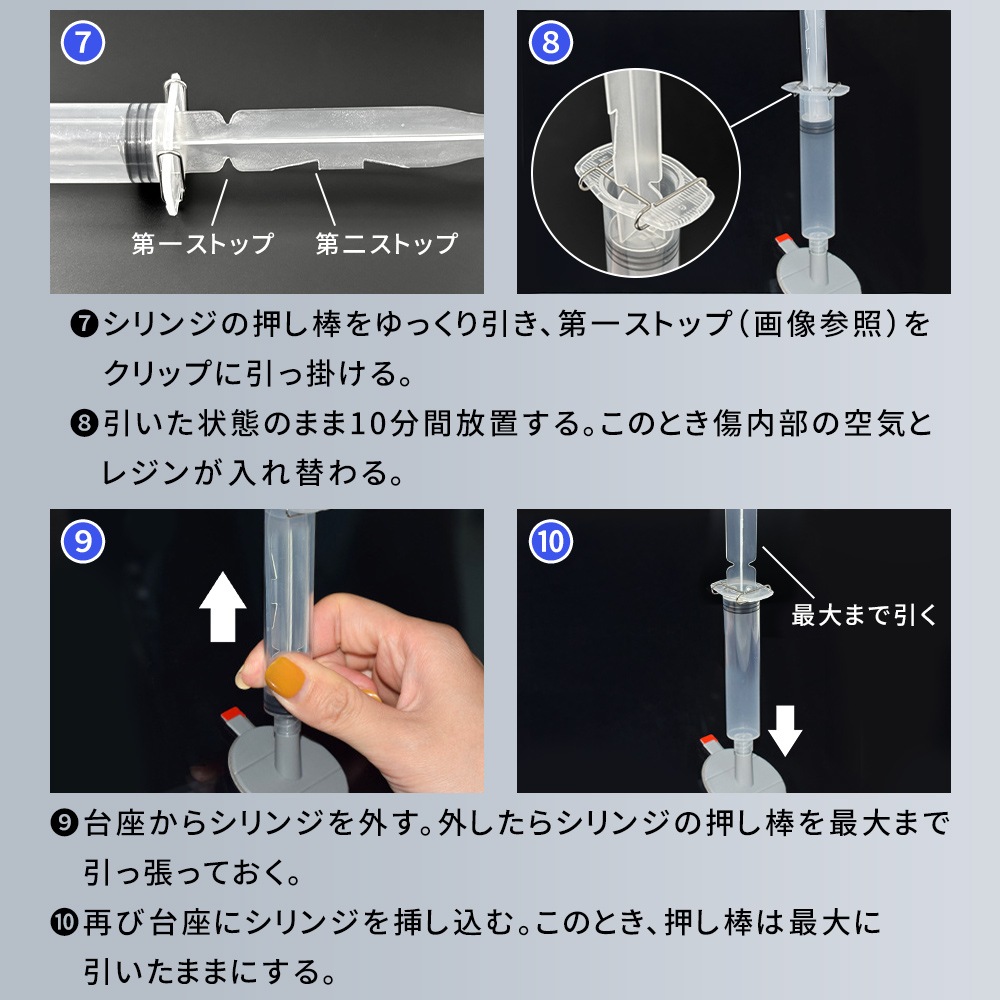 ⑦

第一ストップ 第二ストップ

⑧

❼シリンジの押し棒をゆっくり引き、第一ストップ（画像参照）をクリップに引っ掛ける。

❽引いた状態のまま10分間放置する。このとき傷内部の空気とレジンが入れ替わる。

⑨

⑩

最大まで引く

❾台座からシリンジを外す。外したらシリンジの押し棒を最大まで引っ張っておく。

❿再び台座にシリンジを挿し込む。このとき、押し棒は最大に引いたままにする。