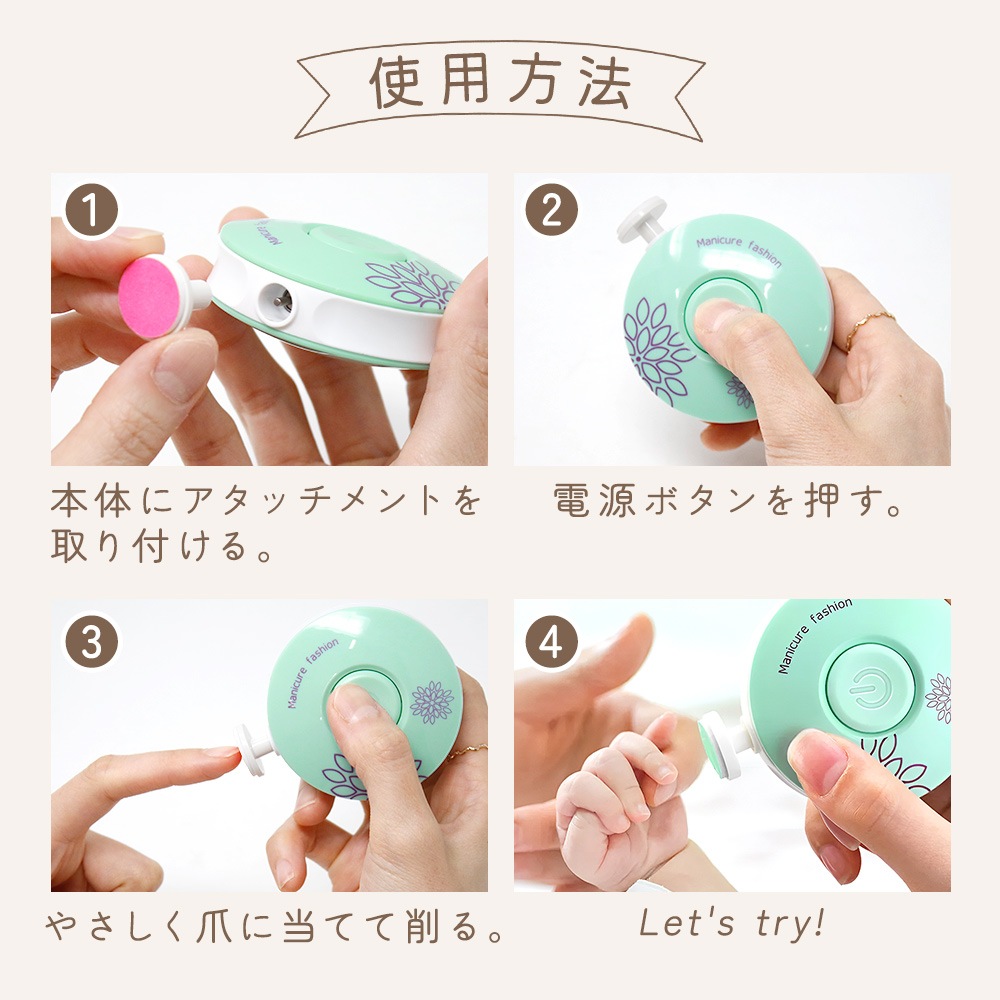 使用方法

1

本体にアタッチメントを取り付ける。

2

Manicure fashion

電源ボタンを押す。

3

Manicure fashion

やさしく爪に当てて削る。

4

Manicure fashion

Let's try!