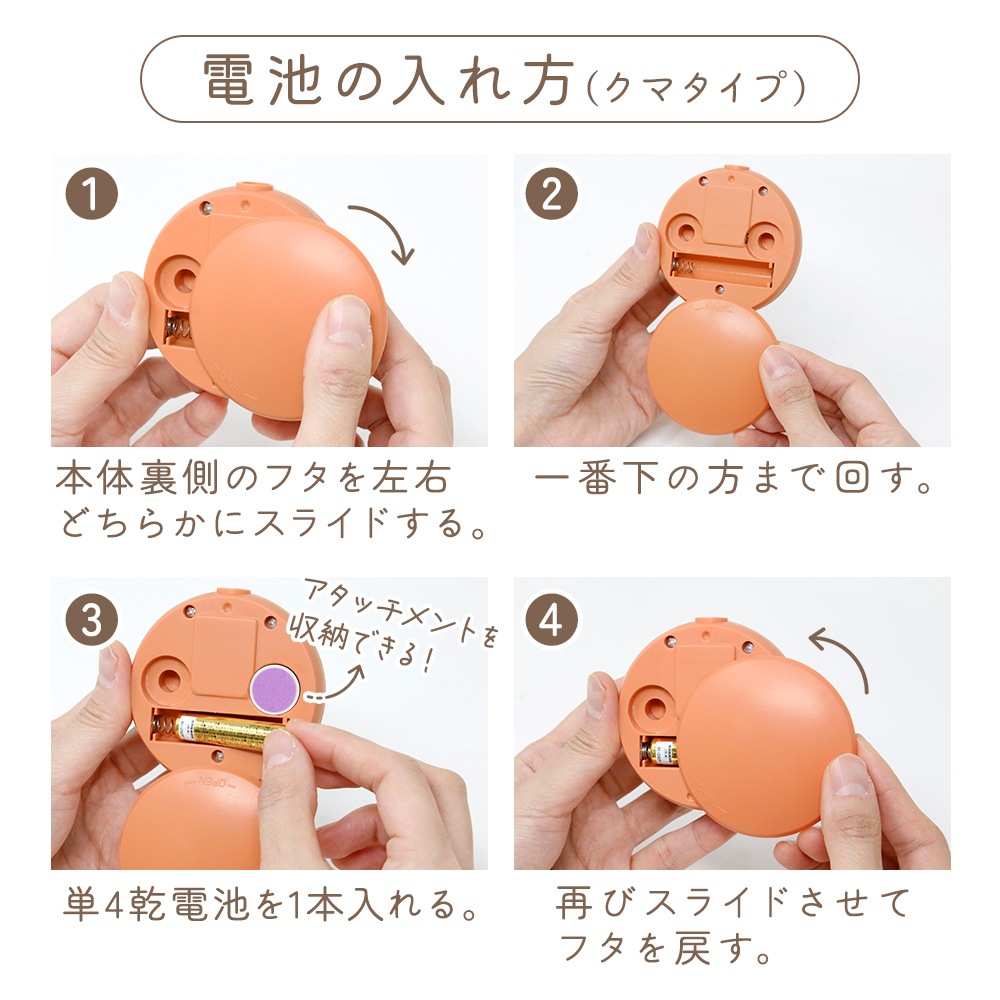 電池の入れ方（クマタイプ）

1

本体裏側のフタを左右どちらかにスライドする。

2

一番下の方まで回す。

3

アタッチメントを収納できる！

OPEN

単4乾電池を1本入れる。

4

再びスライドさせてフタを戻す。