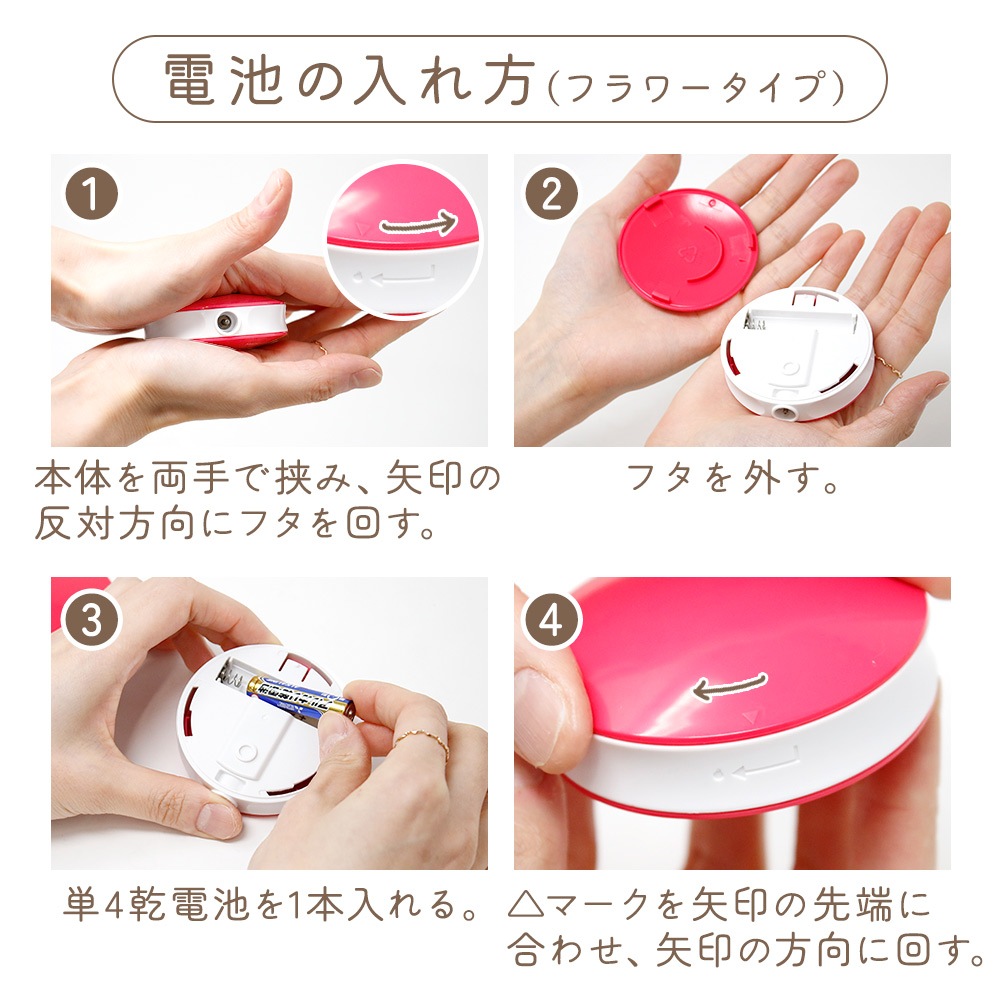 電池の入れ方（フラワータイプ）

1

本体を両手で挟み、矢印の反対方向にフタを回す。

2

フタを外す。

3

単4乾電池を1本入れる。

4

△マークを矢印の先端に合わせ、矢印の方向に回す。