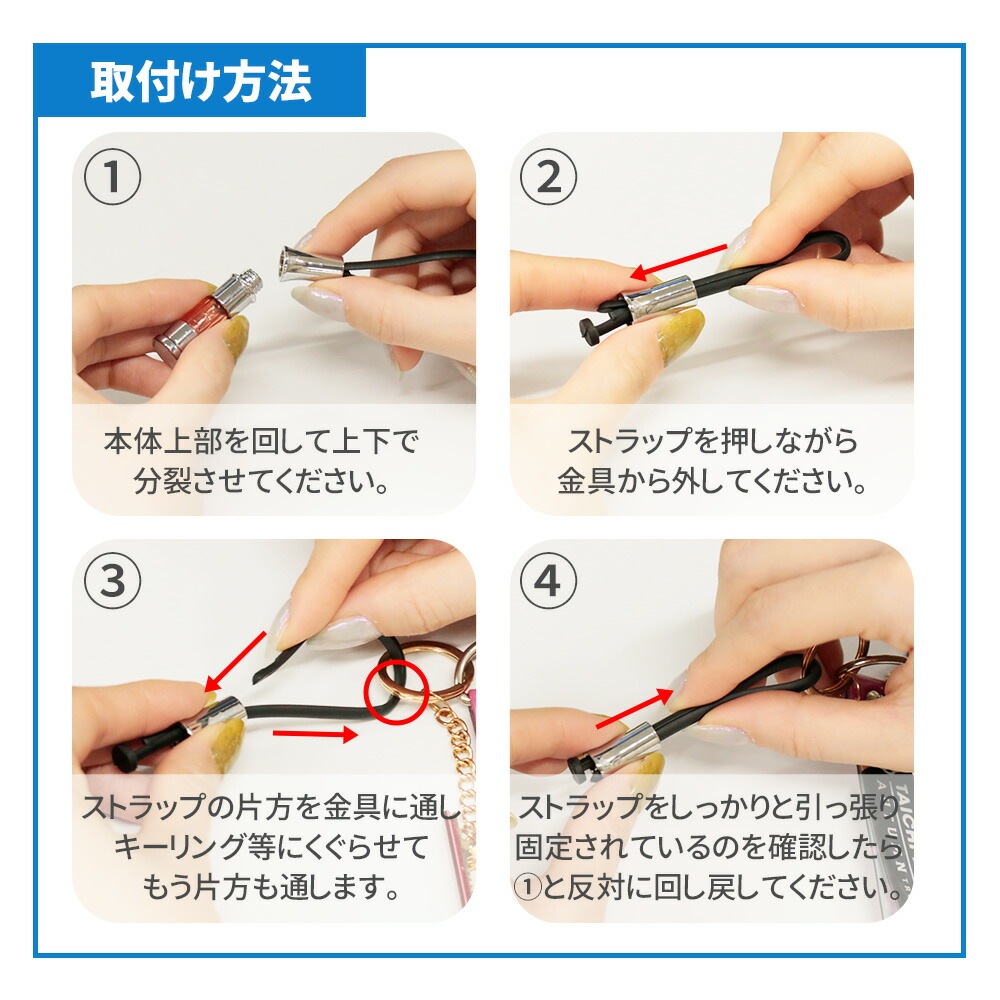 取付け方法

①

本体上部を回して上下で分裂させてください。

②

ストラップを押しながら金具から外してください。

③

ストラップの片方を金具に通しキーリング等にくぐらせてもう片方も通します。

④

ストラップをしっかりと引っ張り固定されているのを確認したら①と反対に回し戻してください。