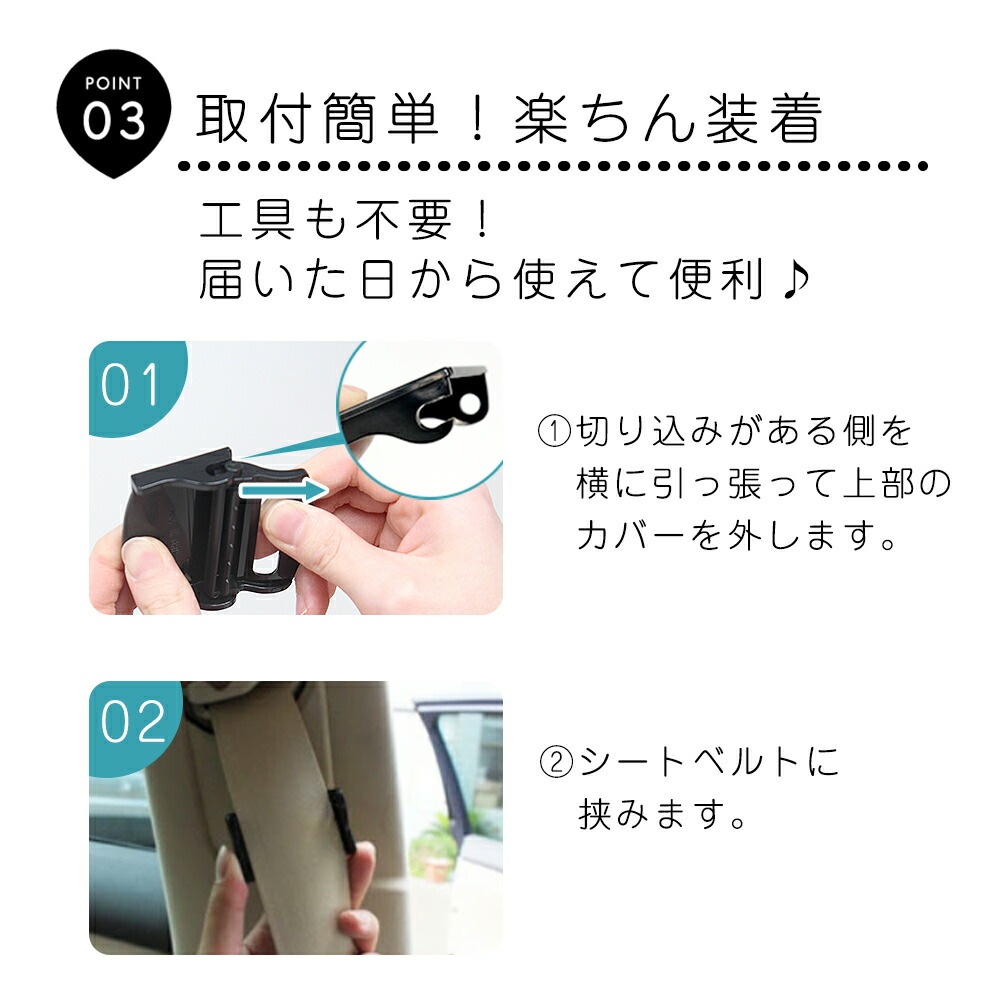 POINT
03

取付簡単！楽ちん装着

工具も不要！
届いた日から使えて便利♪

01

①切り込みがある側を横に引っ張って上部のカバーを外します。

02

②シートベルトに挟みます。