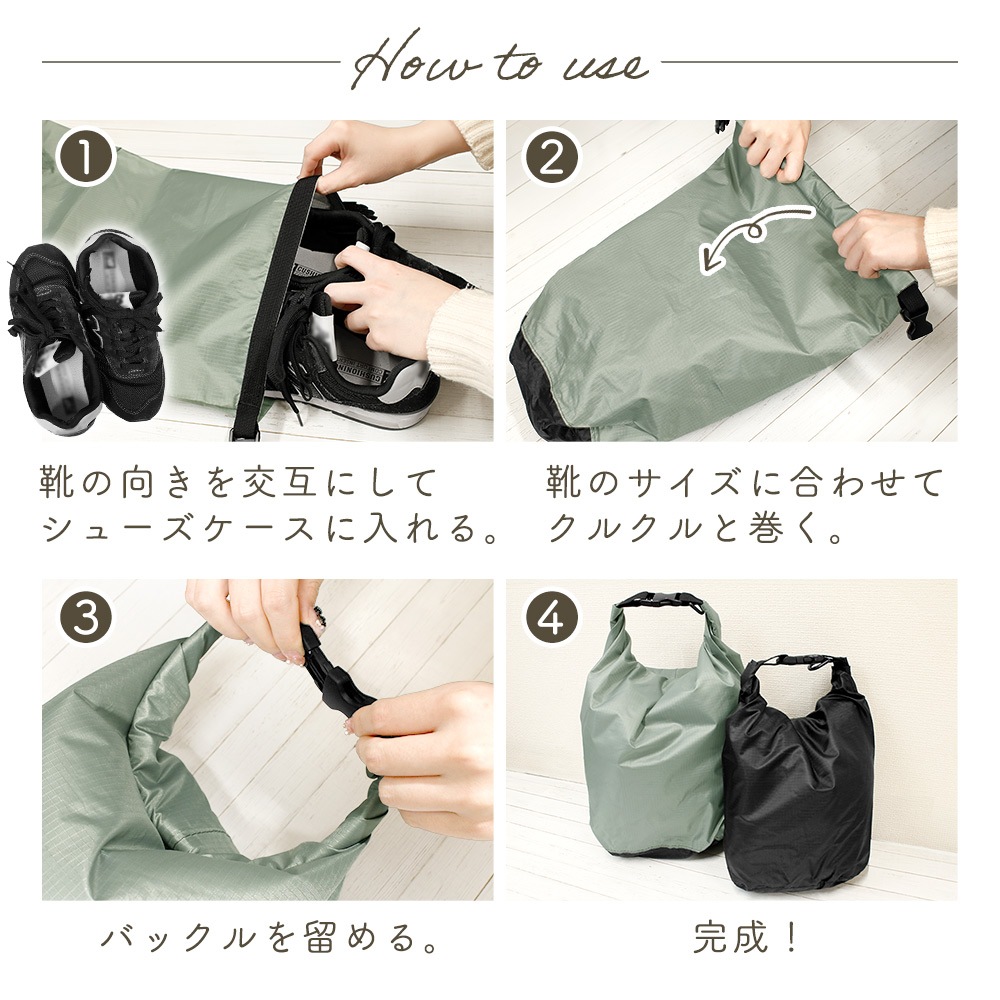 How to use

1

靴の向きを交互にして
シューズケースに入れる。

2

靴のサイズに合わせて
クルクルと巻く。

3

バックルを留める。

4

完成！