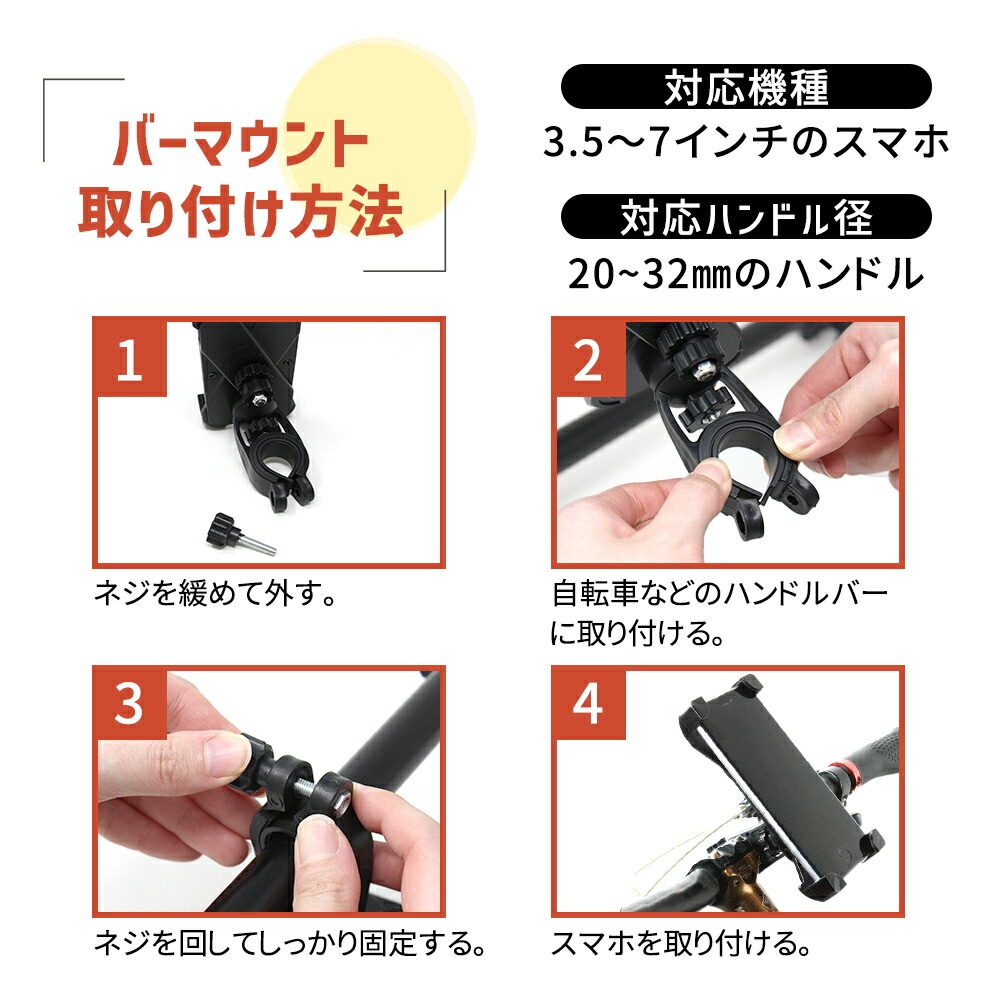 バーマウント
取り付け方法

対応機種
3.5〜7インチのスマホ

対応ハンドル径
20~32㎜のハンドル

1
ネジを緩めて外す。

2
自転車などのハンドルバーに取り付ける。

3
ネジを回してしっかり固定する。

4
スマホを取り付ける。